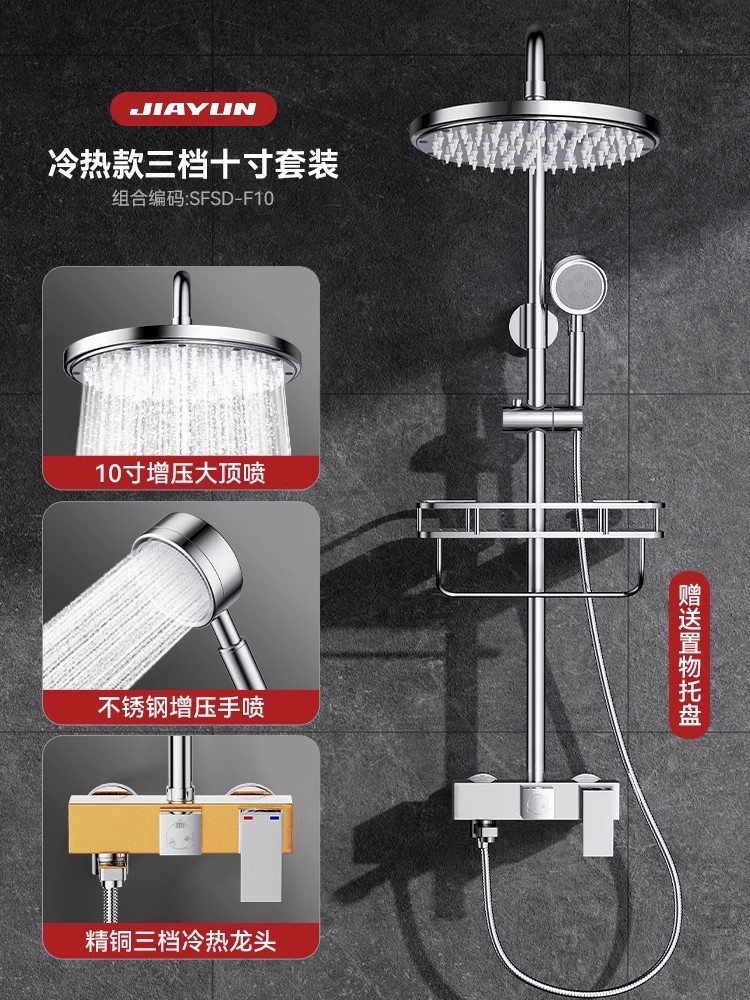 JIAYUN

冷热款三档十寸套装

组合编码:SFSD-F10

10寸增压大顶喷

不锈钢增压手喷

精铜三档冷热龙头

赠送置物托盘