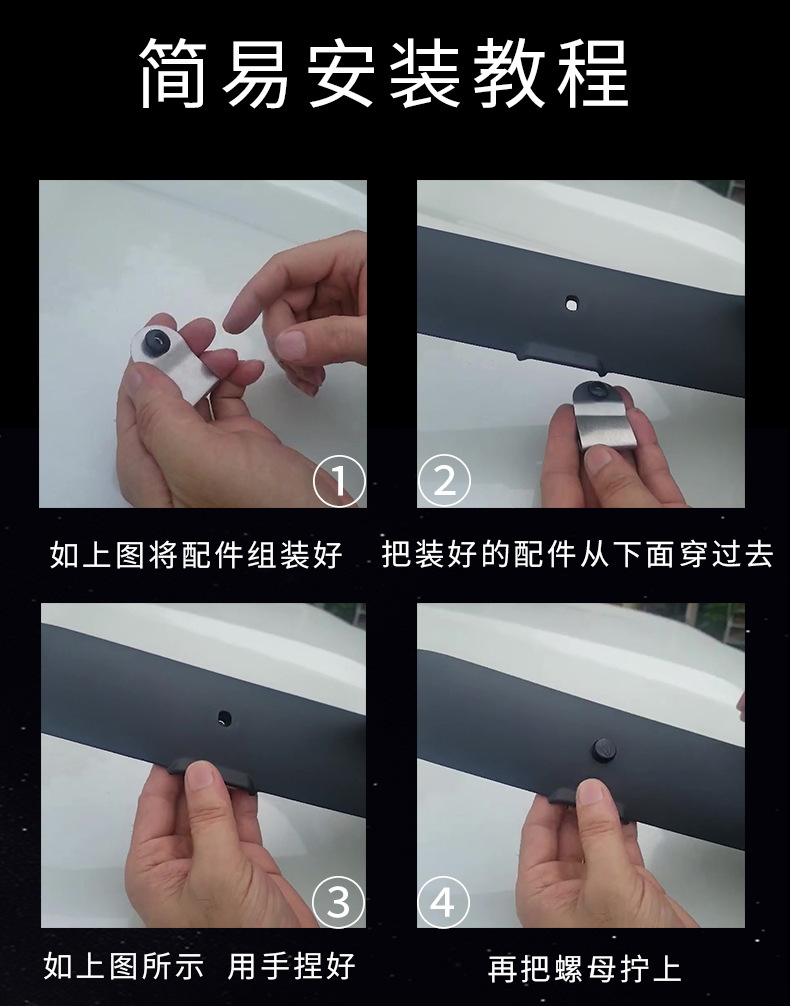 简易安装教程

①

如上图将配件组装好

②

把装好的配件从下面穿过去

③

如上图所示 用手捏好

④

再把螺母拧上