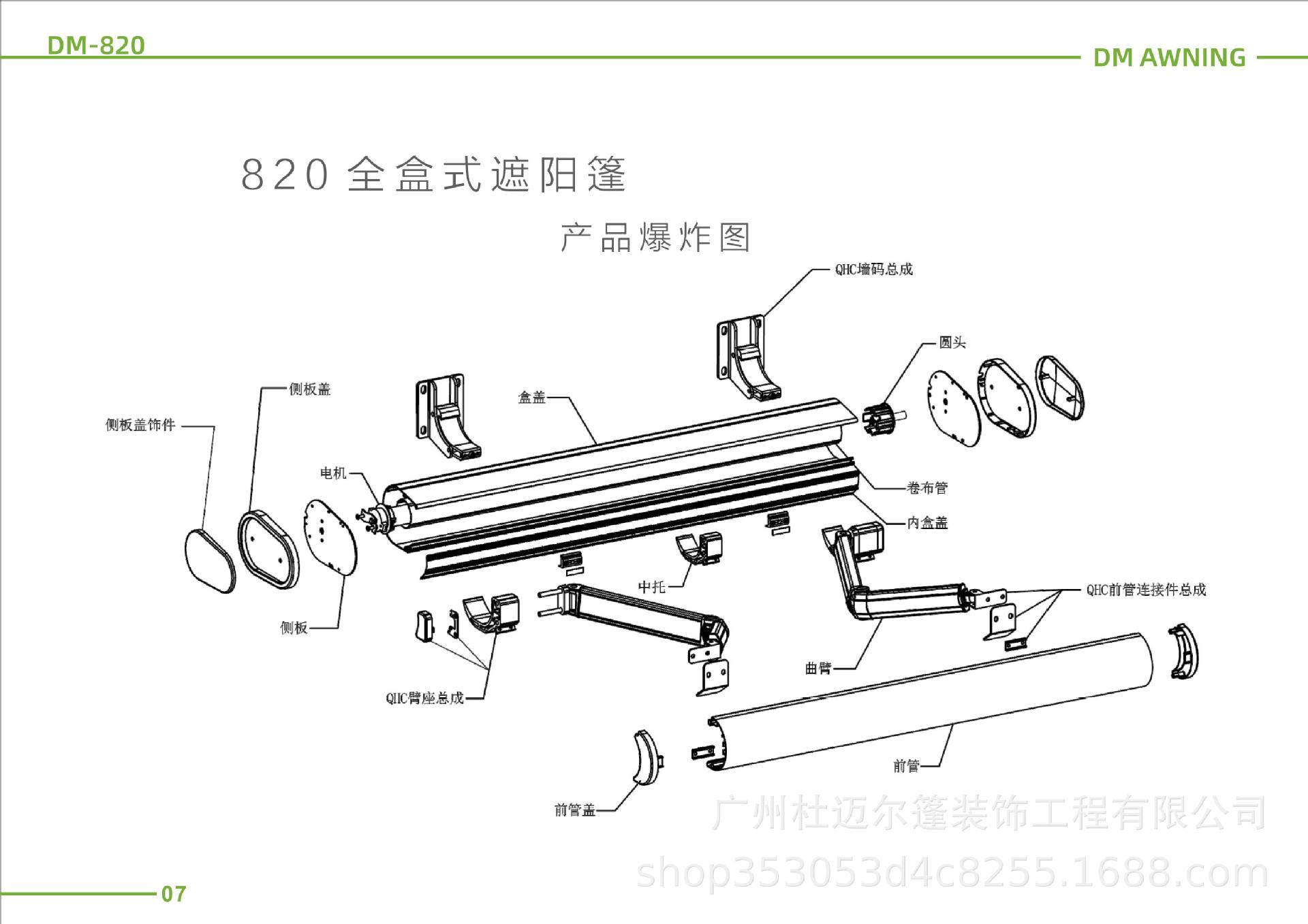 DM-820

DM AWNING

820 全盒式遮阳篷

产品爆炸图

QHC墙码总成

圆头

侧板盖

盒盖

侧板盖饰件

电机

卷布管

内盒盖

中托

QHC前管连接件总成

侧板

曲臂

QHC臂座总成

前管

前管盖

广州杜迈尔篷装饰工程有限公司

shop353053d4c8255.1688.com

07