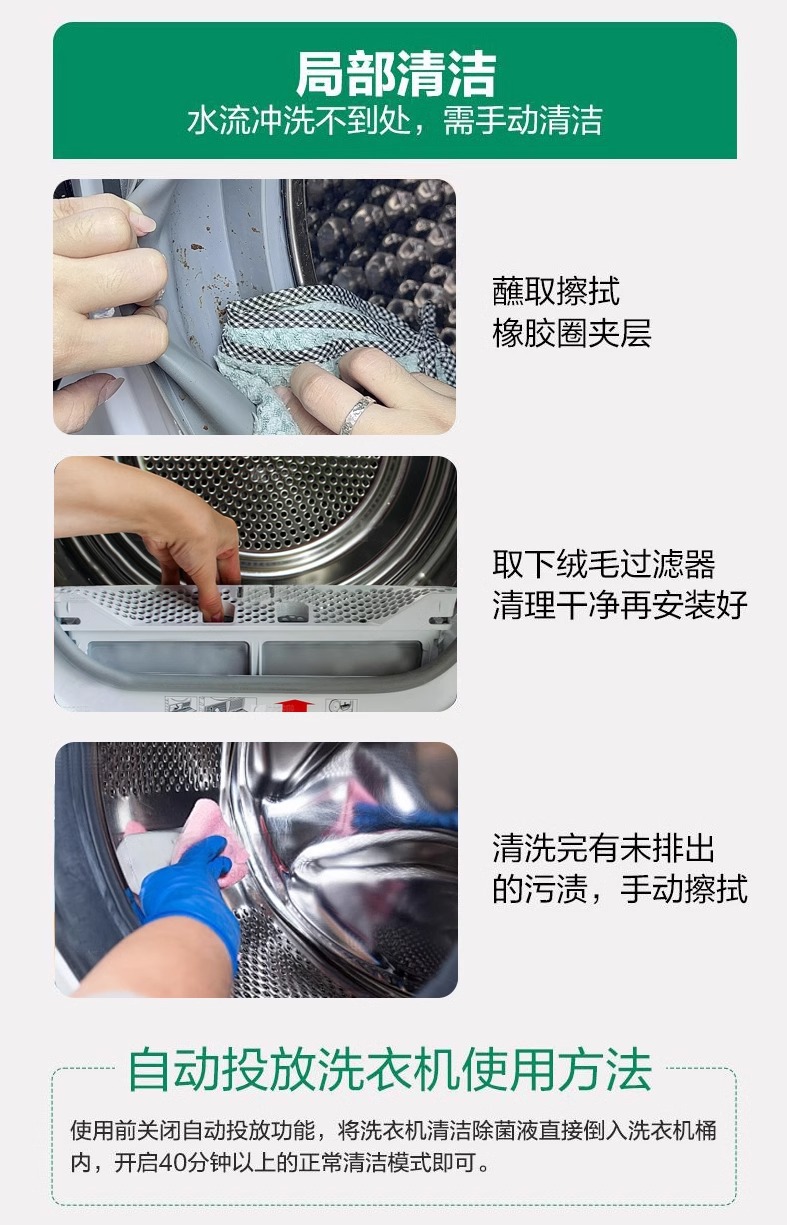 局部清洁
水流冲洗不到处，需手动清洁

蘸取擦拭
橡胶圈夹层

取下绒毛过滤器
清理干净再安装好

清洗完有未排出
的污渍，手动擦拭

自动投放洗衣机使用方法

使用前关闭自动投放功能，将洗衣机清洁除菌液直接倒入洗衣机桶内，开启40分钟以上的正常清洁模式即可。