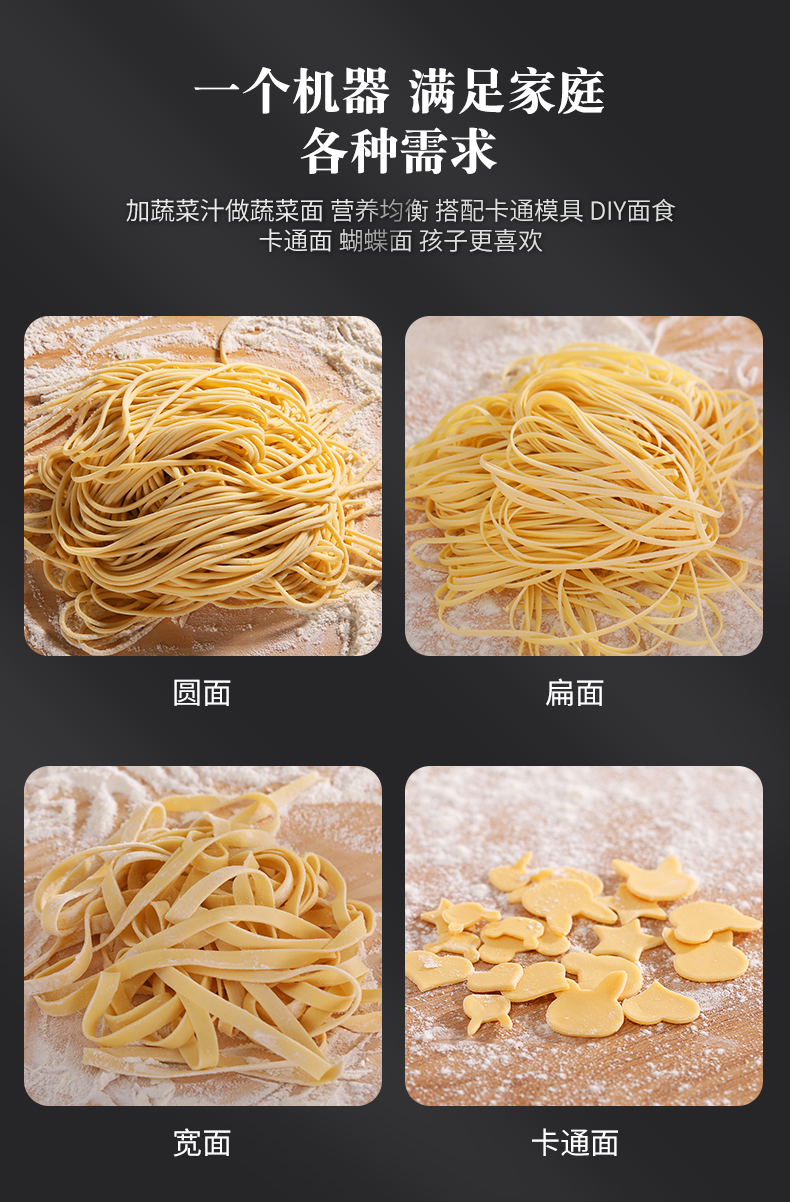 一个机器 满足家庭
各种需求

加蔬菜汁做蔬菜面 营养均衡 搭配卡通模具 DIY面食
卡通面 蝴蝶面 孩子更喜欢

圆面

扁面

宽面

卡通面