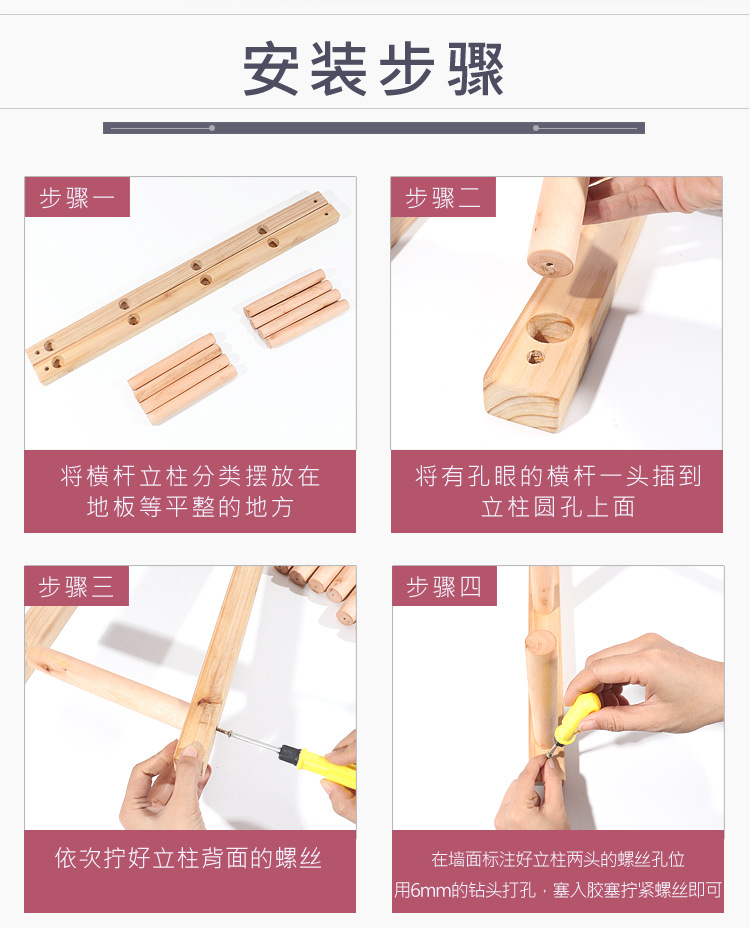 安装步骤

步骤一

将横杆立柱分类摆放在地板等平整的地方

步骤二

将有孔眼的横杆一头插到立柱圆孔上面

步骤三

依次拧好立柱背面的螺丝

步骤四

在墙面标注好立柱两头的螺丝孔位
用6mm的钻头打孔，塞入胶塞拧紧螺丝即可