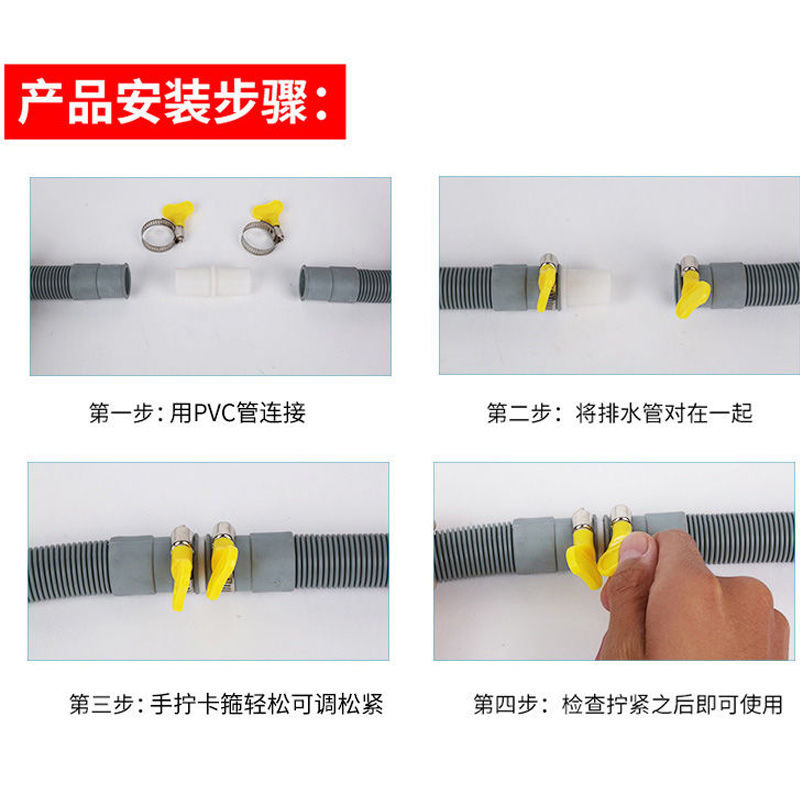 产品安装步骤：

第一步：用PVC管连接

第二步：将排水管对在一起

第三步：手拧卡箍轻松可调松紧

第四步：检查拧紧之后即可使用