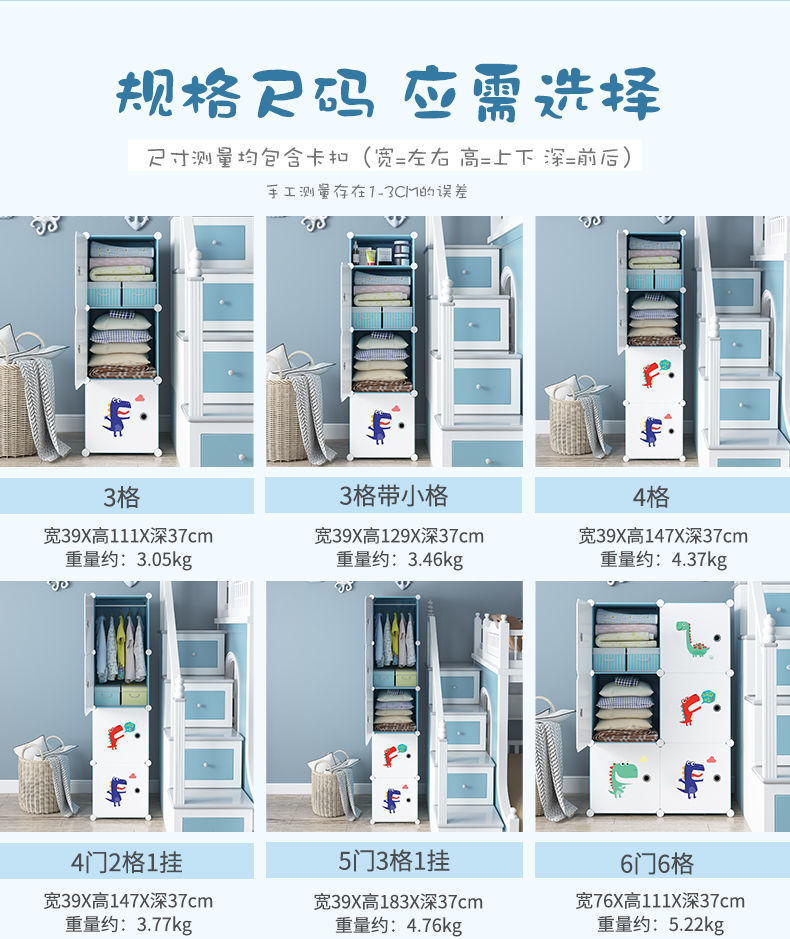 规格尺码 应需选择

尺寸测量均包含卡扣（宽=左右 高=上下 深=前后）

手工测量存在1-3CM的误差

3格

宽39X高111X深37cm
重量约：3.05kg

3格带小格

宽39X高129X深37cm
重量约：3.46kg

4格

宽39X高147X深37cm
重量约：4.37kg

4门2格1挂

宽39X高147X深37cm
重量约：3.77kg

5门3格1挂

宽39X高183X深37cm
重量约：4.76kg

6门6格

宽76X高111X深37cm
重量约：5.22kg