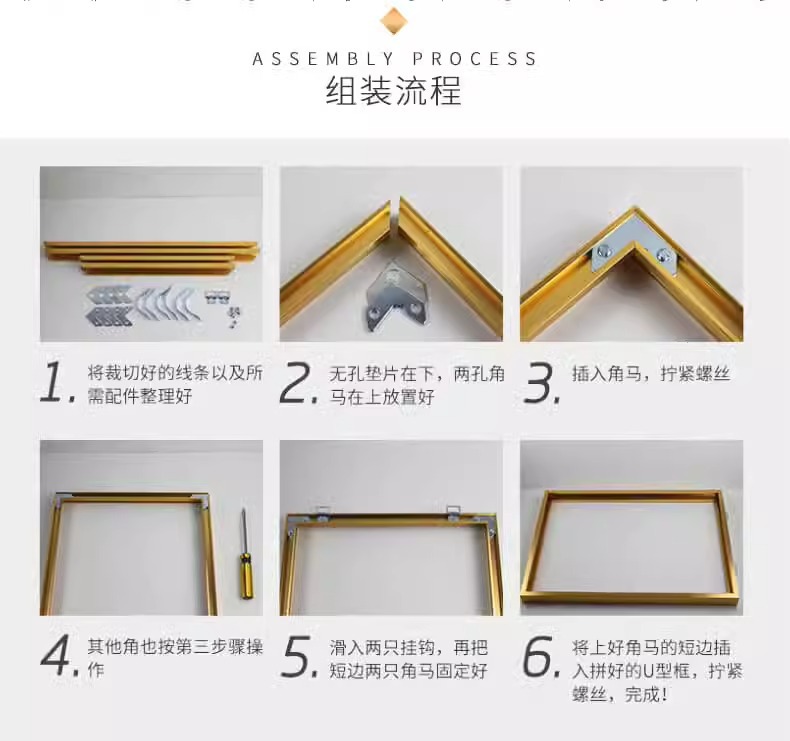 ASSEMBLY PROCESS
组装流程

1. 将裁切好的线条以及所需配件整理好

2. 无孔垫片在下，两孔角马在上放置好

3. 插入角马，拧紧螺丝

4. 其他角也按第三步骤操作

5. 滑入两只挂钩，再把短边两只角马固定好

6. 将上好角马的短边插入拼好的U型框，拧紧螺丝，完成！