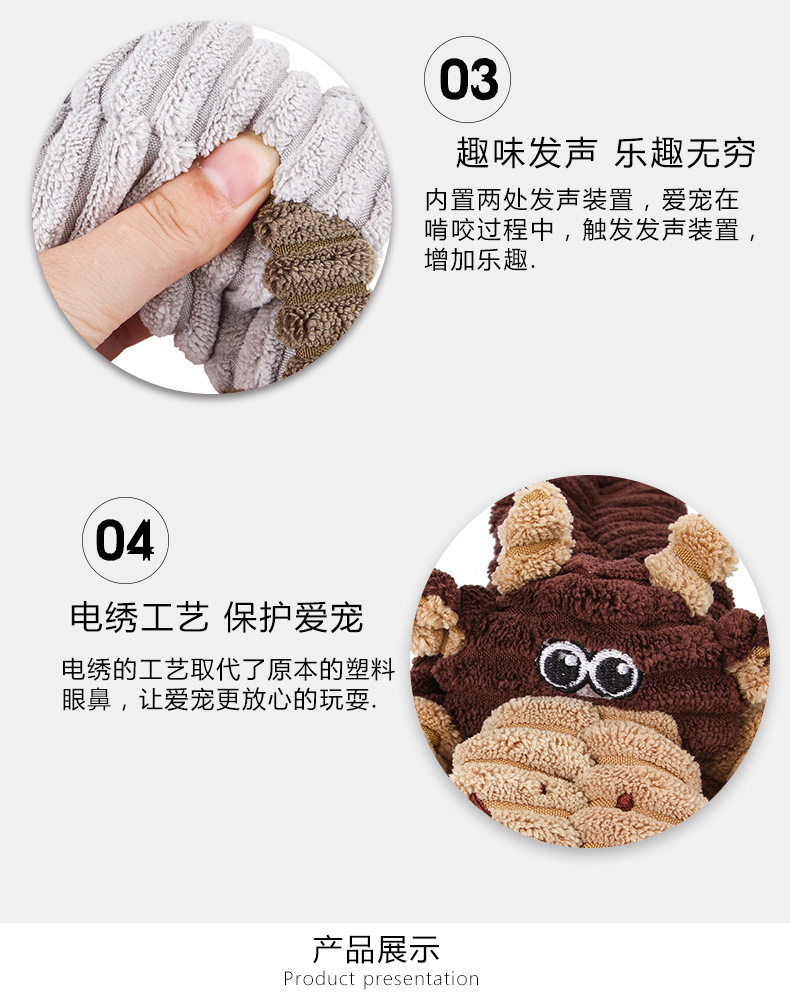 03

趣味发声 乐趣无穷

内置两处发声装置，爱宠在啃咬过程中，触发发声装置，增加乐趣.

04

电绣工艺 保护爱宠

电绣的工艺取代了原本的塑料眼鼻，让爱宠更放心的玩耍.

产品展示
Product presentation