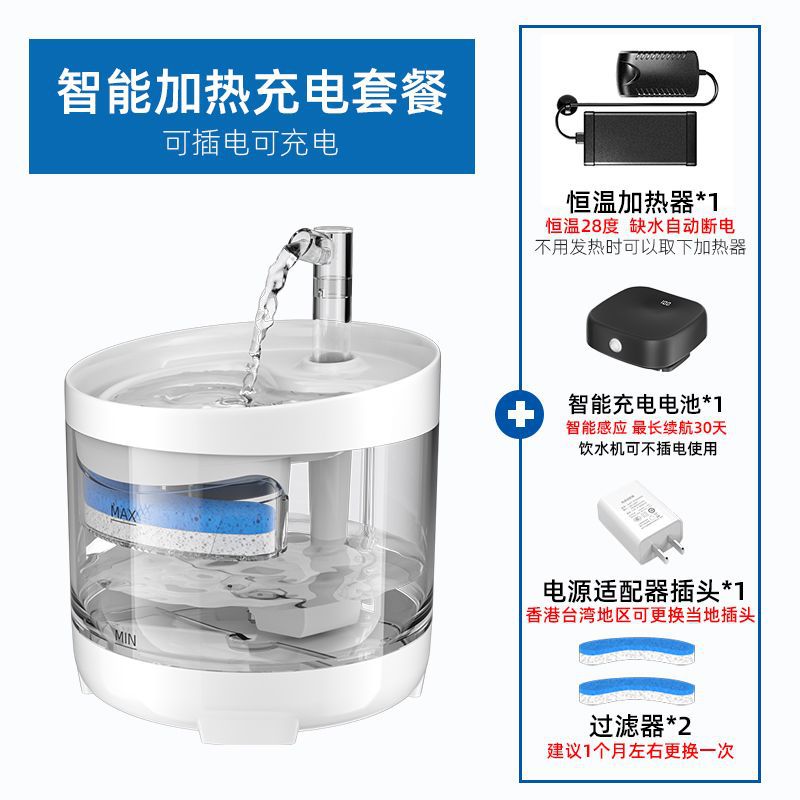 智能加热充电套餐
可插电可充电

MAX
MIN

恒温加热器*1
恒温28度 缺水自动断电
不用发热时可以取下加热器

智能充电电池*1
智能感应 最长续航30天
饮水机可不插电使用

电源适配器插头*1
香港台湾地区可更换当地插头

过滤器*2
建议1个月左右更换一次