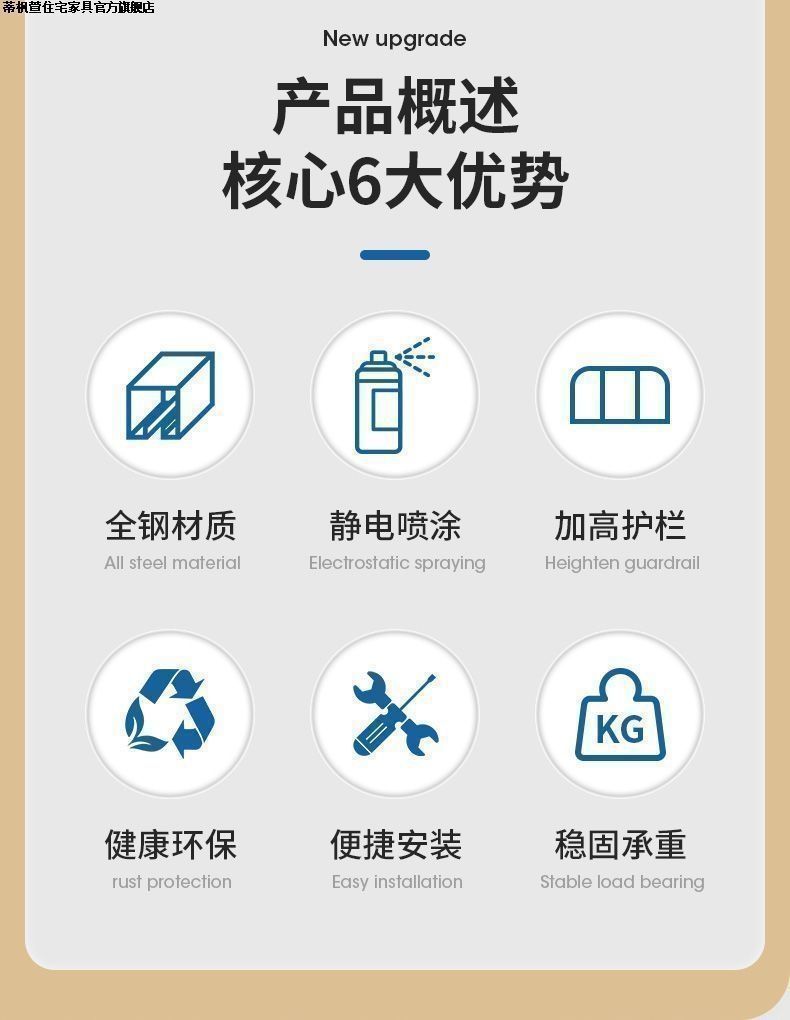 蒂枫萱住宅家具官方旗舰店

New upgrade

产品概述
核心6大优势

全钢材质
All steel material

静电喷涂
Electrostatic spraying

加高护栏
Heighten guardrail

KG

健康环保
rust protection

便捷安装
Easy installation

稳固承重
Stable load bearing