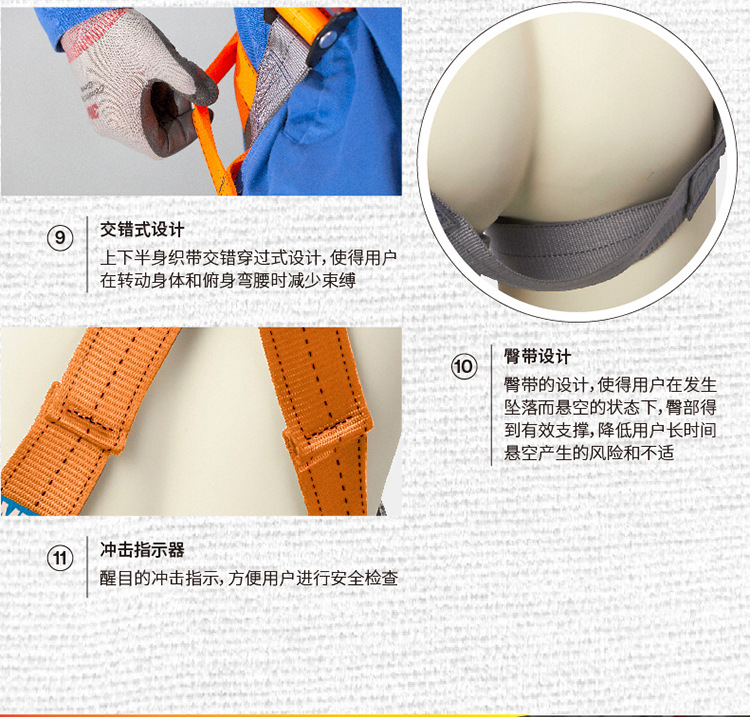 ⑨ 交错式设计
上下半身织带交错穿过式设计，使得用户在转动身体和俯身弯腰时减少束缚

⑩ 臀带设计
臀带的设计，使得用户在发生坠落而悬空的状态下，臀部得到有效支撑，降低用户长时间悬空产生的风险和不适

⑪ 冲击指示器
醒目的冲击指示，方便用户进行安全检查