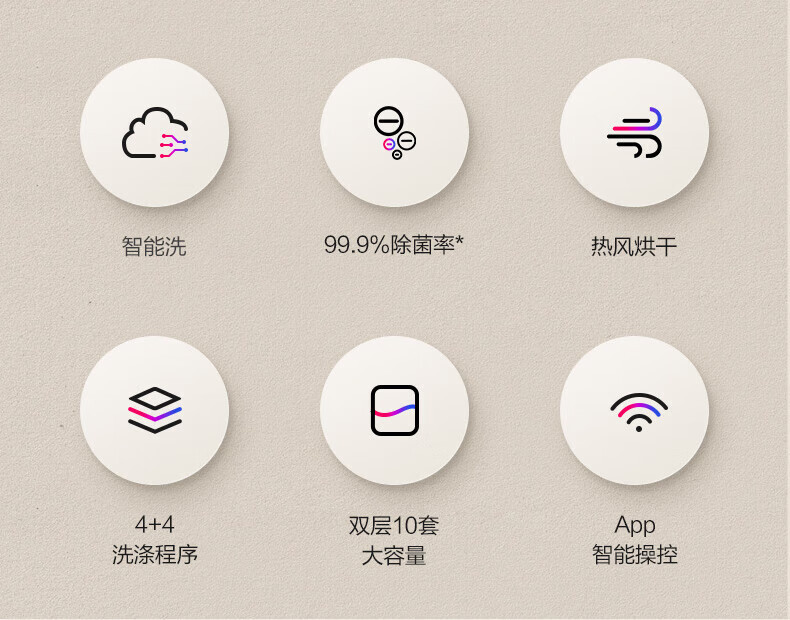 智能洗

99.9%除菌率*

热风烘干

4+4
洗涤程序

双层10套
大容量

App
智能操控