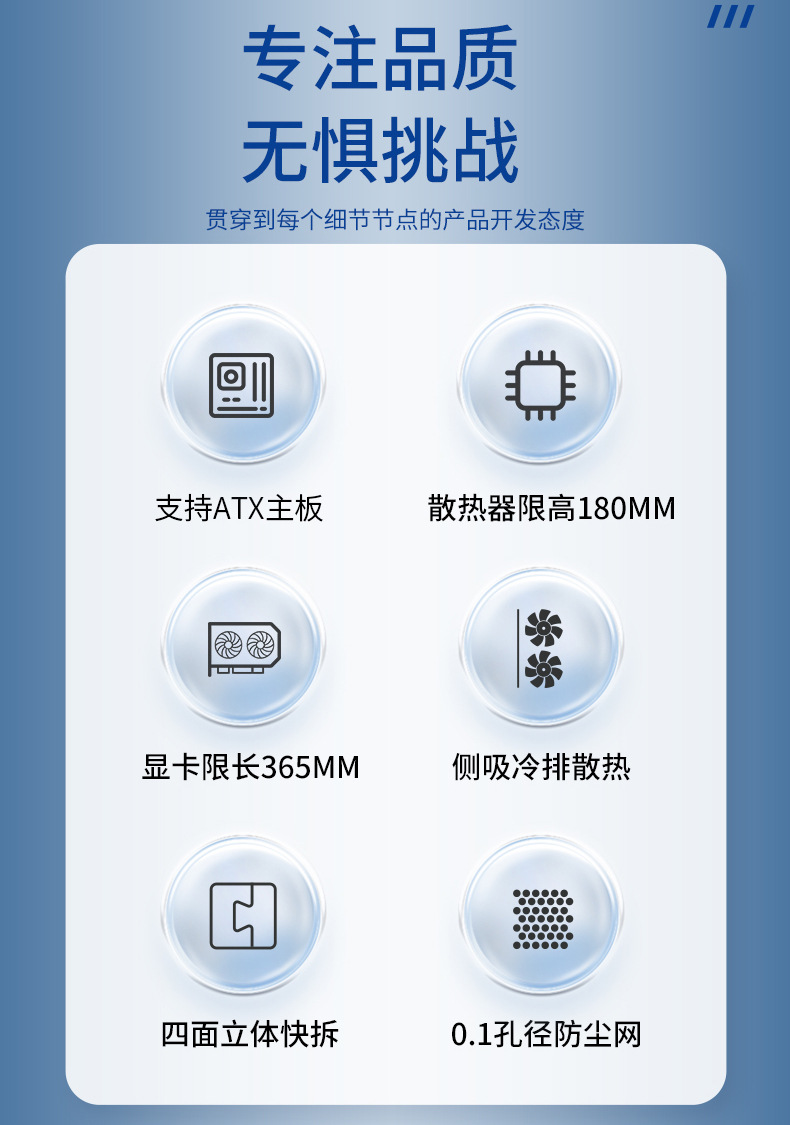 专注品质
无惧挑战

贯穿到每个细节节点的产品开发态度

支持ATX主板

散热器限高180MM

显卡限长365MM

侧吸冷排散热

四面立体快拆

0.1孔径防尘网