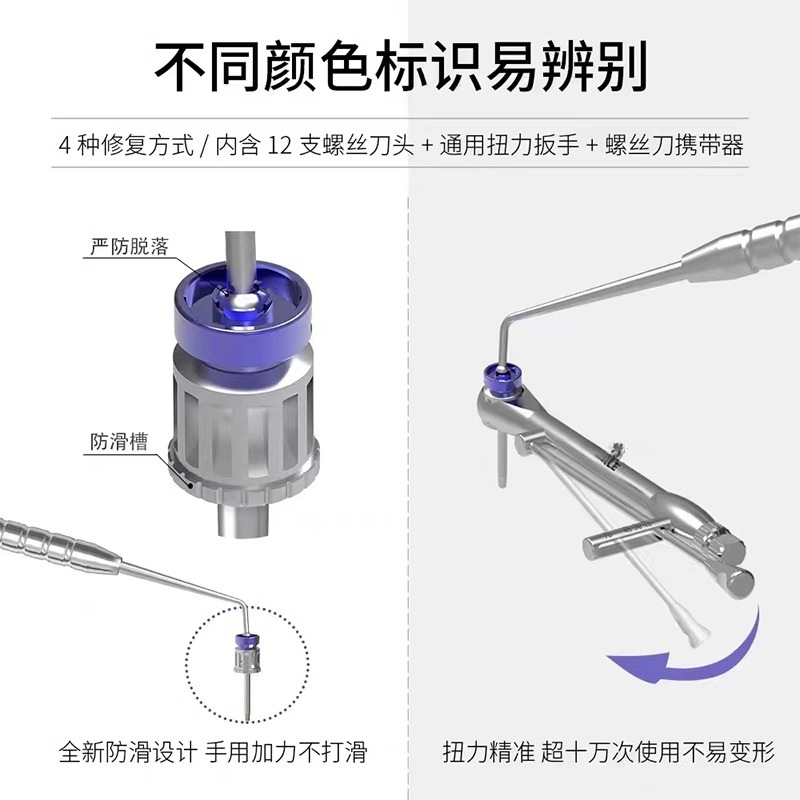 不同颜色标识易辨别

4 种修复方式 / 内含 12 支螺丝刀头 + 通用扭力扳手 + 螺丝刀携带器

严防脱落

防滑槽

全新防滑设计 手用加力不打滑

扭力精准 超十万次使用不易变形