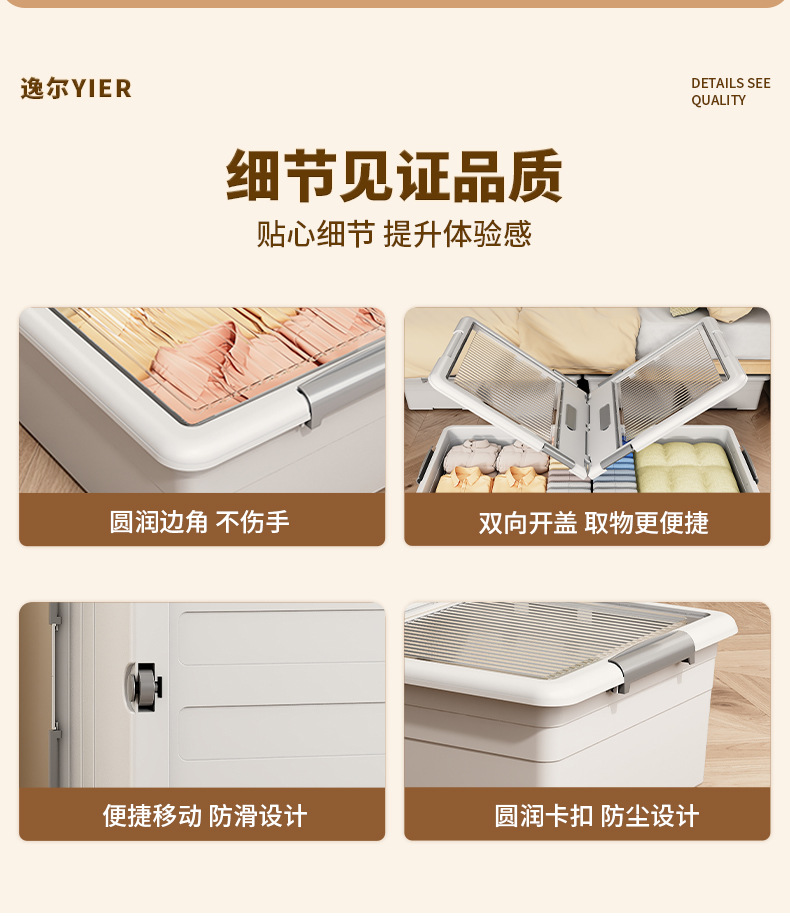 逸尔YIER

DETAILS SEE QUALITY

细节见证品质

贴心细节 提升体验感

圆润边角 不伤手

双向开盖 取物更便捷

便捷移动 防滑设计

圆润卡扣 防尘设计