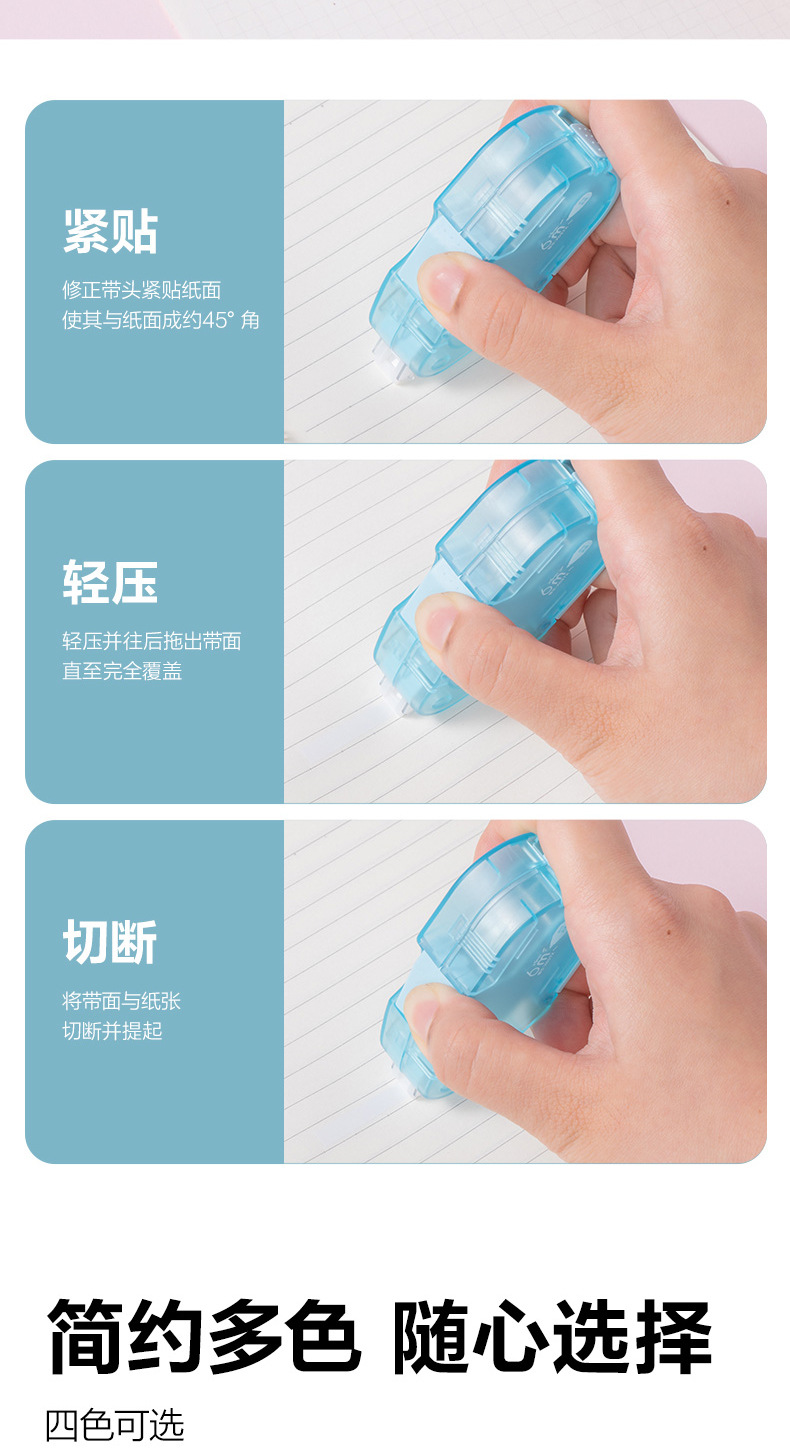 紧贴

修正带头紧贴纸面
使其与纸面成约45° 角

轻压

轻压并往后拖出带面
直至完全覆盖

切断

将带面与纸张
切断并提起

简约多色 随心选择

四色可选