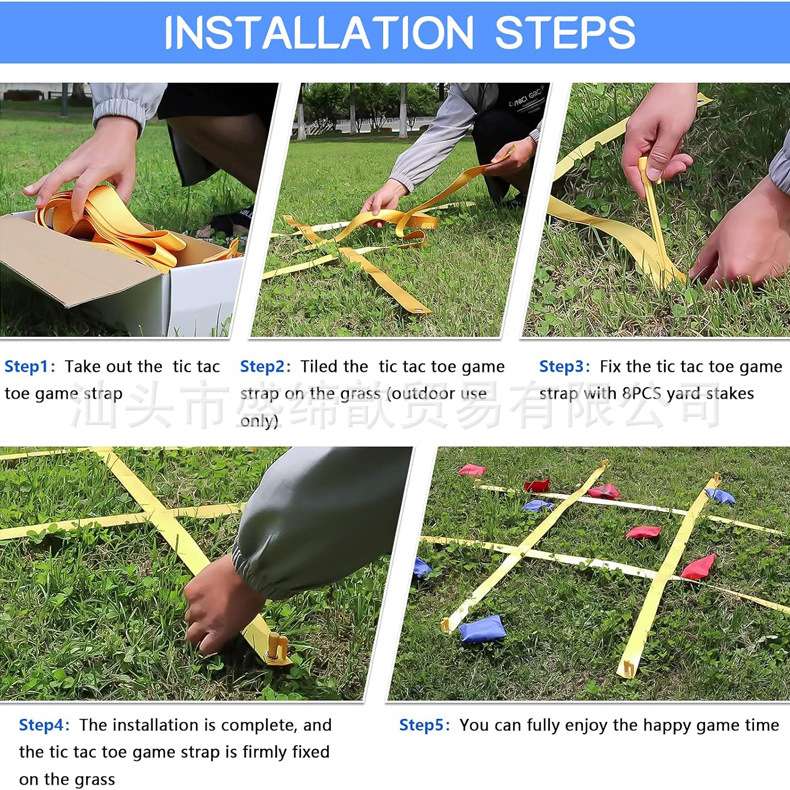 INSTALLATION STEPS

Step1: Take out the tic tac toe game strap

Step2: Tiled the tic tac toe game strap on the grass (outdoor use only)

Step3: Fix the tic tac toe game strap with 8PCS yard stakes

汕头市盛绵歆贸易有限公司

Step4: The installation is complete, and the tic tac toe game strap is firmly fixed on the grass

Step5: You can fully enjoy the happy game time