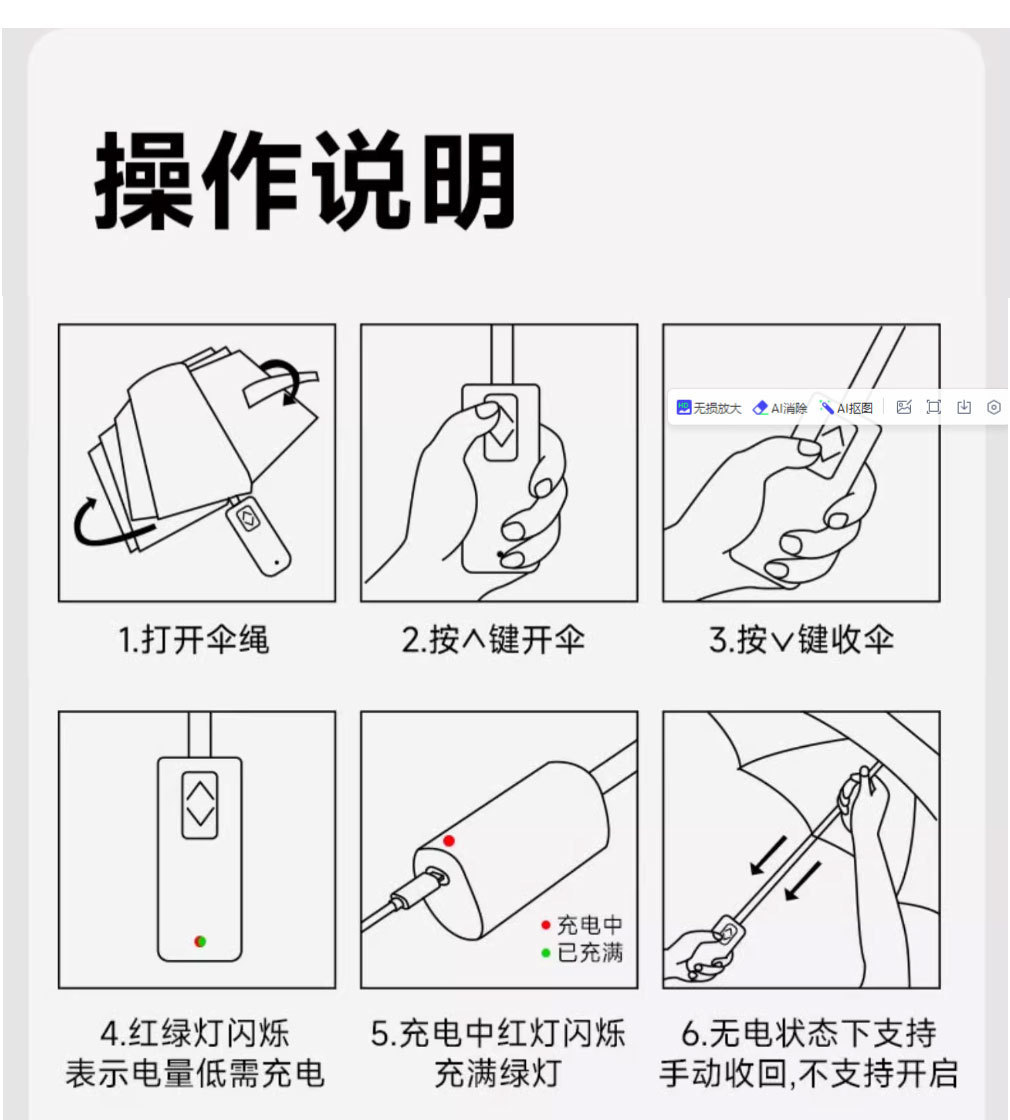 操作说明

无损放大 AI消除 AI抠图

1.打开伞绳

2.按∧键开伞

3.按∨键收伞

充电中
已充满

4.红绿灯闪烁
表示电量低需充电

5.充电中红灯闪烁
充满绿灯

6.无电状态下支持
手动收回,不支持开启