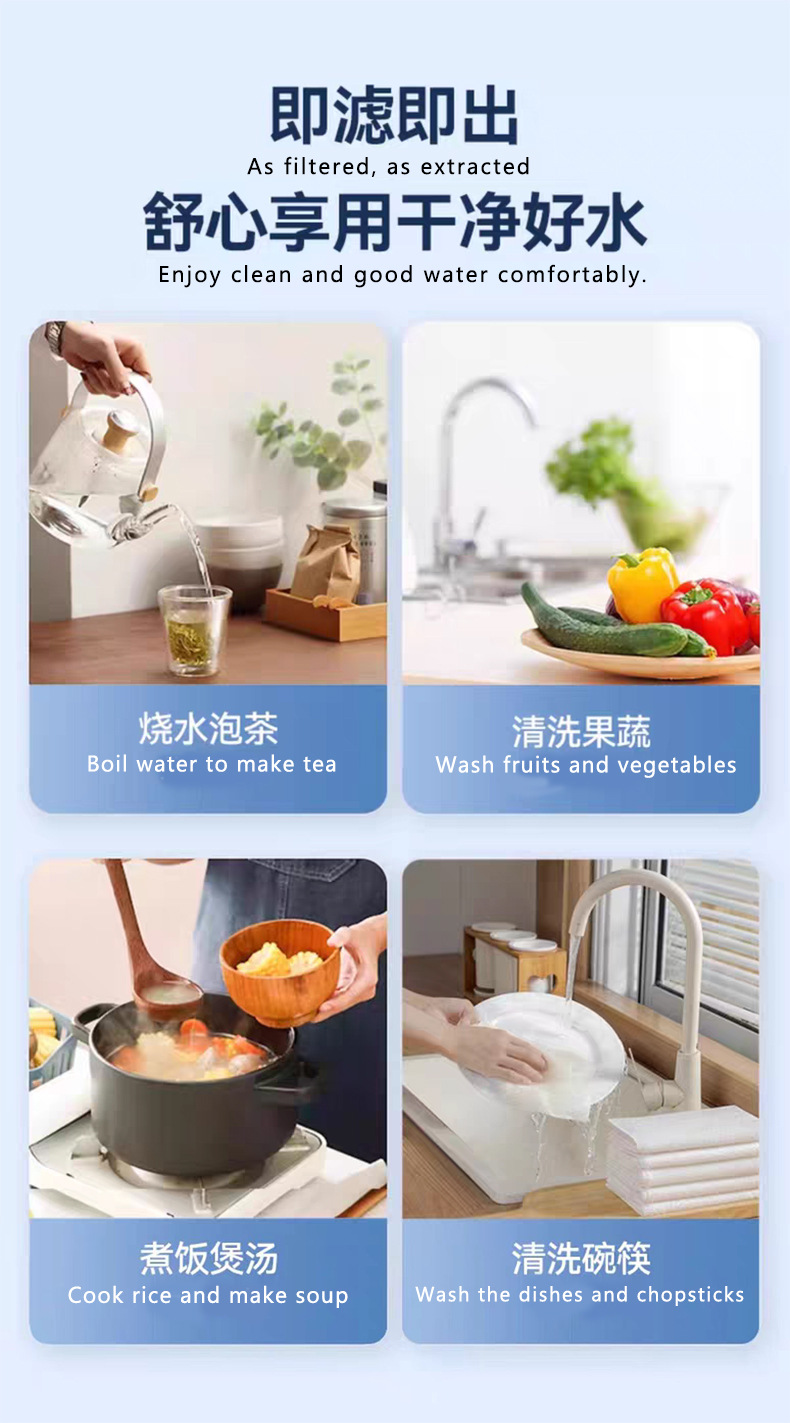 即滤即出
As filtered, as extracted
舒心享用干净好水
Enjoy clean and good water comfortably.

烧水泡茶
Boil water to make tea

清洗果蔬
Wash fruits and vegetables

煮饭煲汤
Cook rice and make soup

清洗碗筷
Wash the dishes and chopsticks