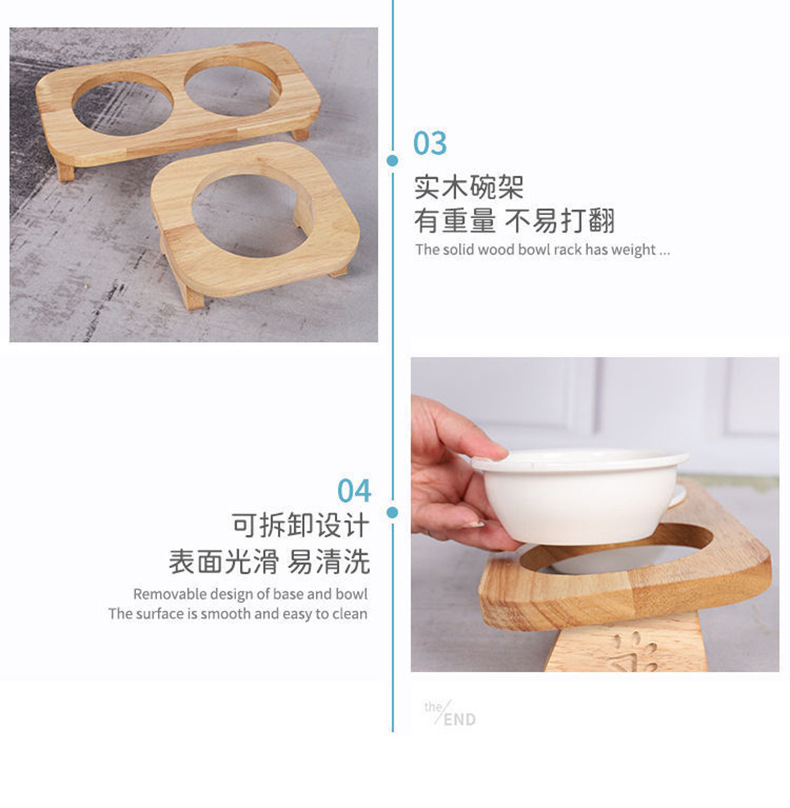 03

实木碗架
有重量 不易打翻

The solid wood bowl rack has weight ...

04

可拆卸设计
表面光滑 易清洗

Removable design of base and bowl
The surface is smooth and easy to clean

the/END