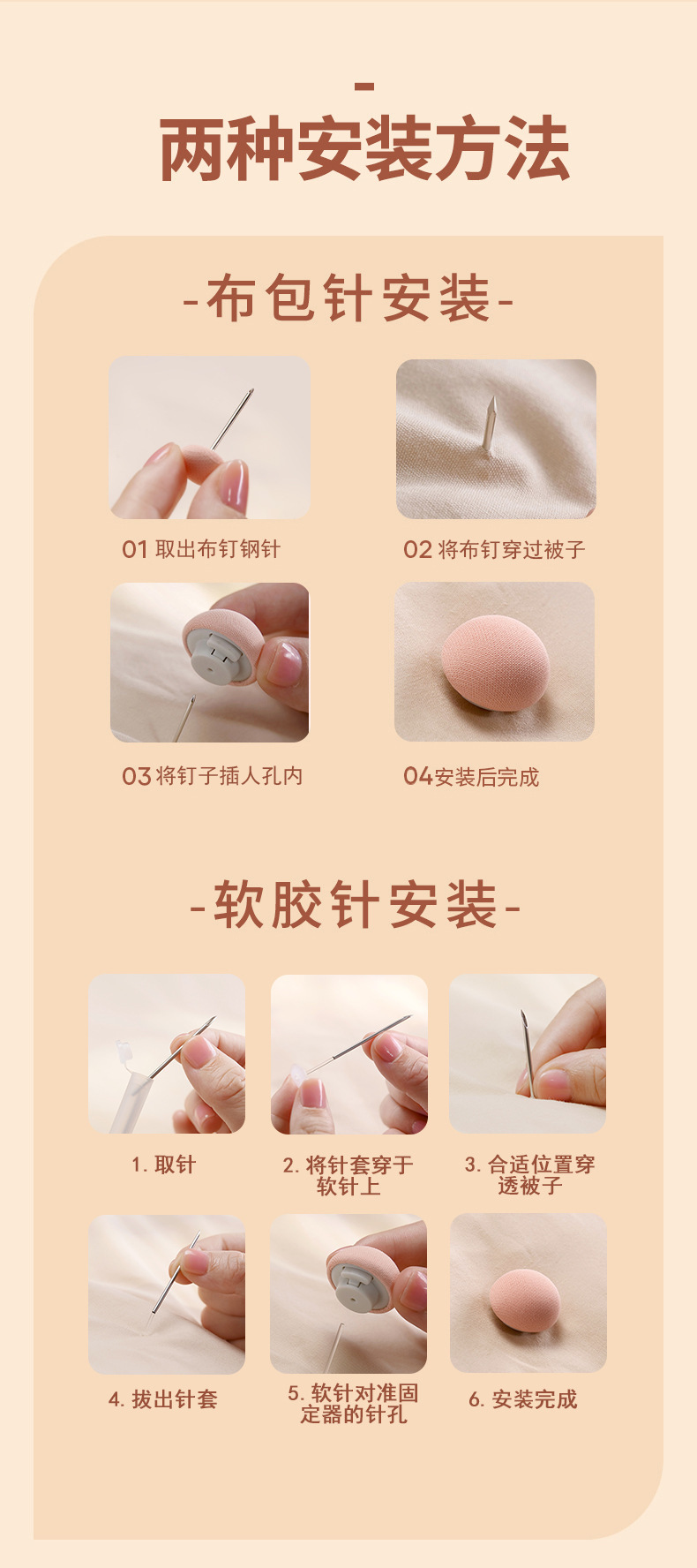 -
两种安装方法

-布包针安装-

01 取出布钉钢针

02 将布钉穿过被子

03 将钉子插人孔内

04安装后完成

-软胶针安装-

1. 取针

2. 将针套穿于软针上

3. 合适位置穿透被子

4. 拔出针套

5. 软针对准固定器的针孔

6. 安装完成