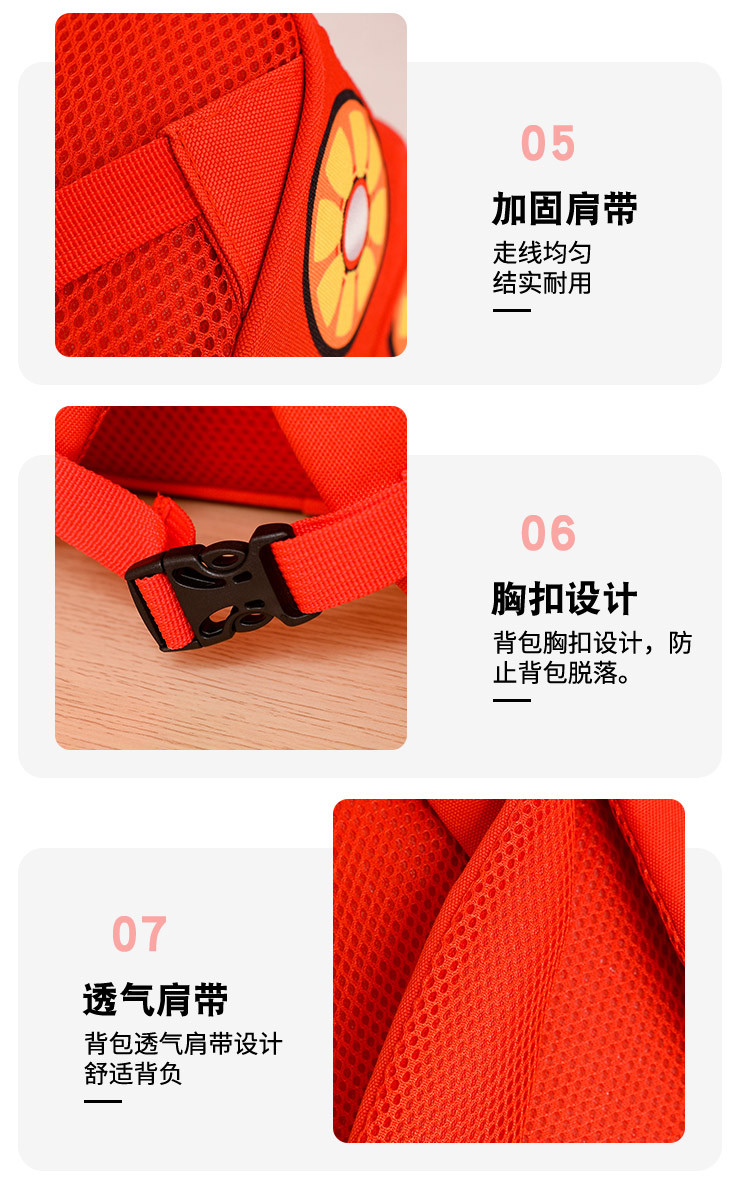 05

加固肩带

走线均匀
结实耐用

06

胸扣设计

背包胸扣设计，防止背包脱落。

07

透气肩带

背包透气肩带设计
舒适背负