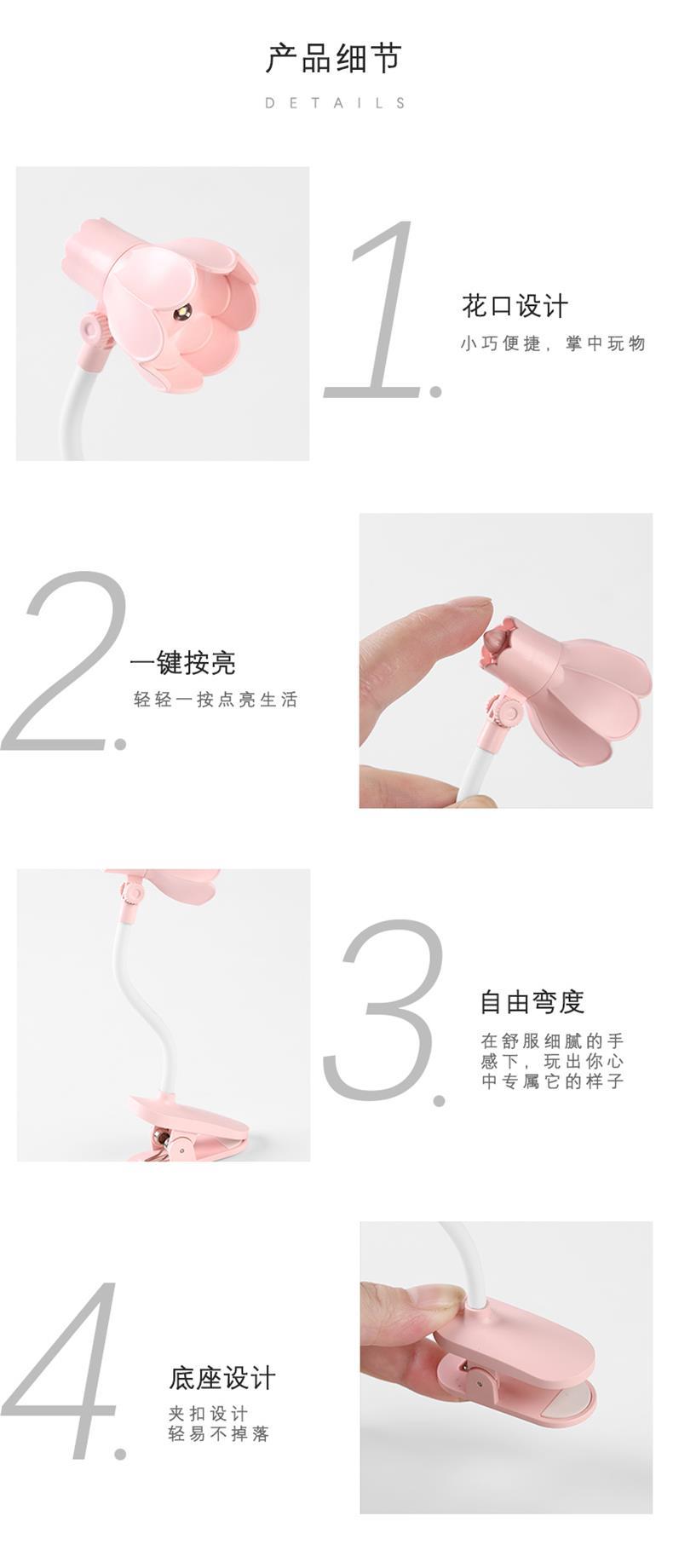 产品细节

DETAILS

1.

花口设计

小巧便捷，掌中玩物

2.

一键按亮

轻轻一按点亮生活

3.

自由弯度

在舒服细腻的手感下，玩出你心中专属它的样子

4.

底座设计

夹扣设计
轻易不掉落