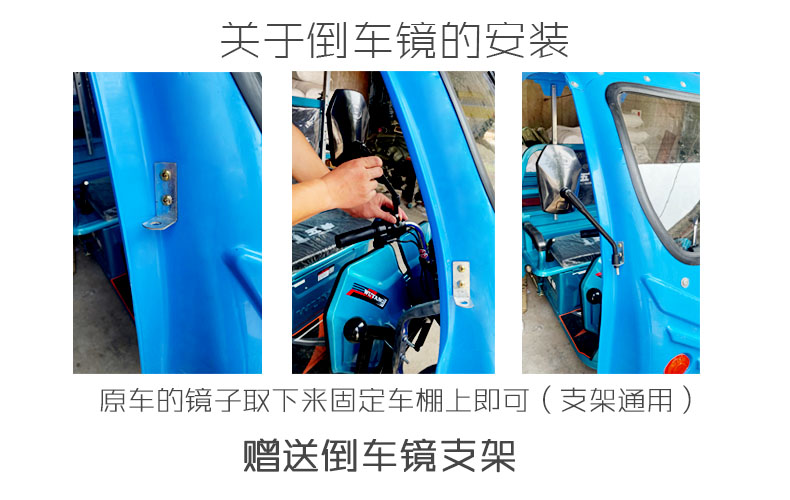 关于倒车镜的安装

WUYANG

原车的镜子取下来固定车棚上即可（支架通用）

赠送倒车镜支架