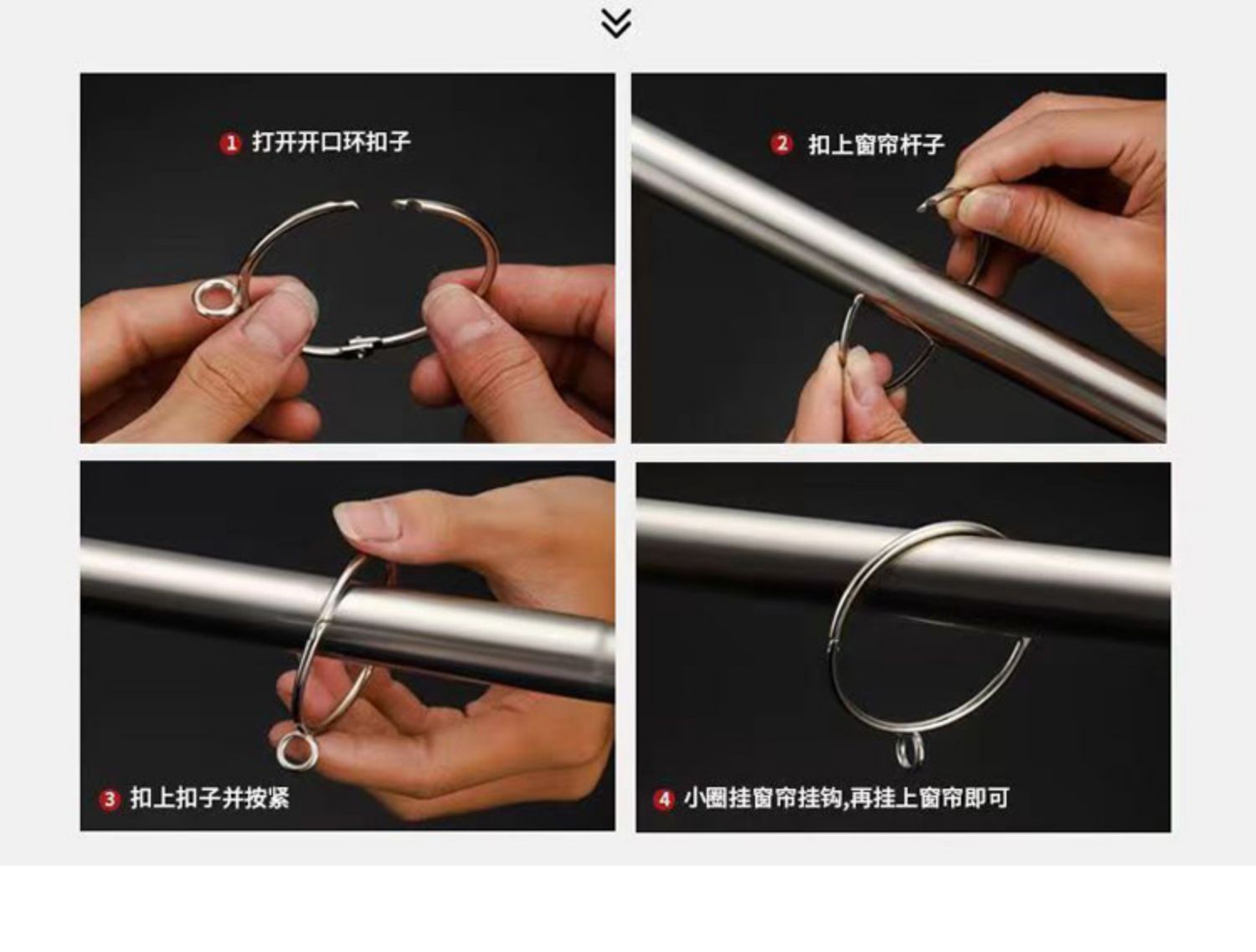 1 打开开口环扣子

2 扣上窗帘杆子

3 扣上扣子并按紧

4 小圈挂窗帘挂钩,再挂上窗帘即可