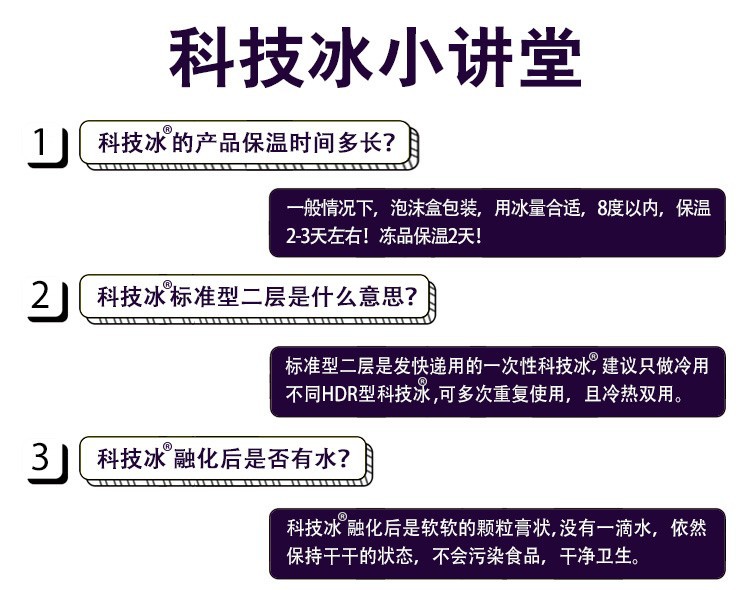 科技冰小讲堂

1
科技冰®的产品保温时间多长?

一般情况下，泡沫盒包装，用冰量合适，8度以内，保温2-3天左右！冻品保温2天！

2
科技冰®标准型二层是什么意思?

标准型二层是发快递用的一次性科技冰®,建议只做冷用不同HDR型科技冰®,可多次重复使用，且冷热双用。

3
科技冰®融化后是否有水?

科技冰®融化后是软软的颗粒膏状,没有一滴水，依然保持干干的状态，不会污染食品，干净卫生。