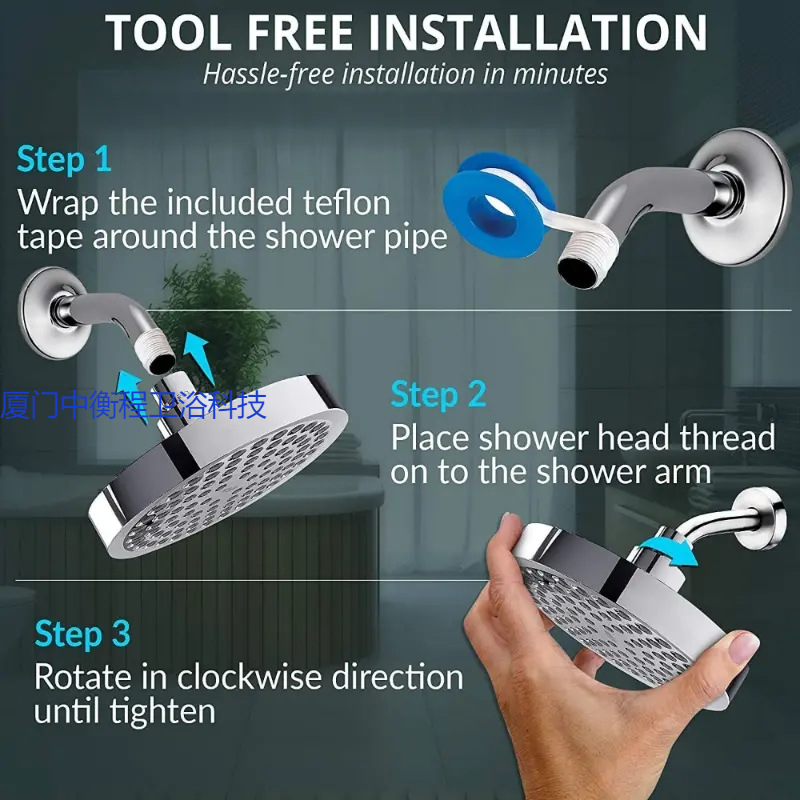 TOOL FREE INSTALLATION
Hassle-free installation in minutes

Step 1
Wrap the included teflon tape around the shower pipe

厦门中衡程卫浴科技

Step 2
Place shower head thread on to the shower arm

Step 3
Rotate in clockwise direction until tighten