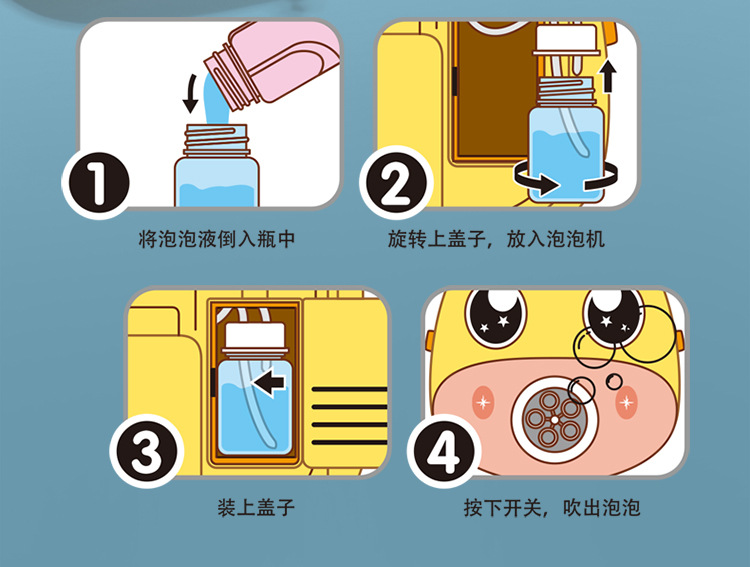 1
将泡泡液倒入瓶中

2
旋转上盖子，放入泡泡机

3
装上盖子

4
按下开关，吹出泡泡