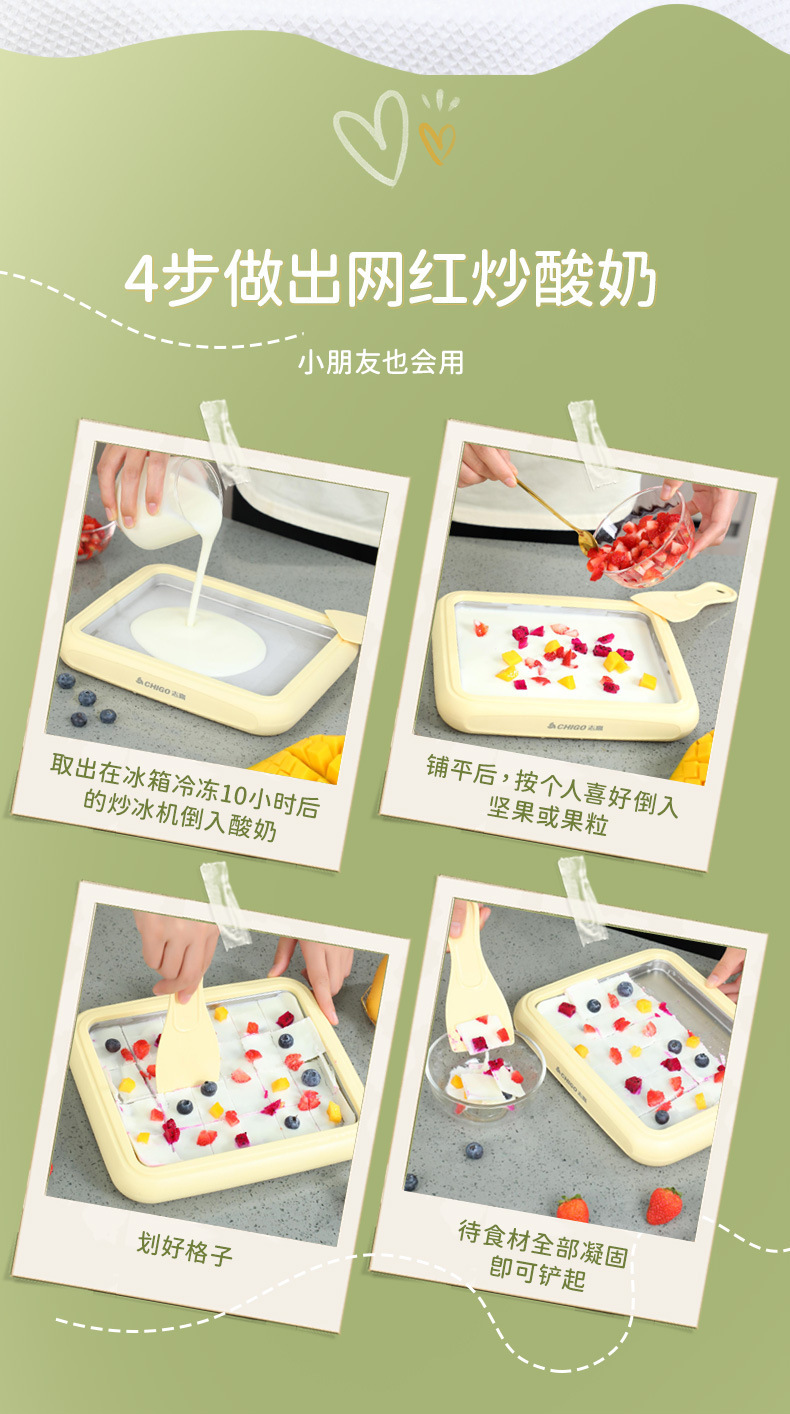 4步做出网红炒酸奶

小朋友也会用

CHIGO 志高

取出在冰箱冷冻10小时后的炒冰机倒入酸奶

CHIGO 志高

铺平后，按个人喜好倒入坚果或果粒

划好格子

CHIGO 志高

待食材全部凝固即可铲起