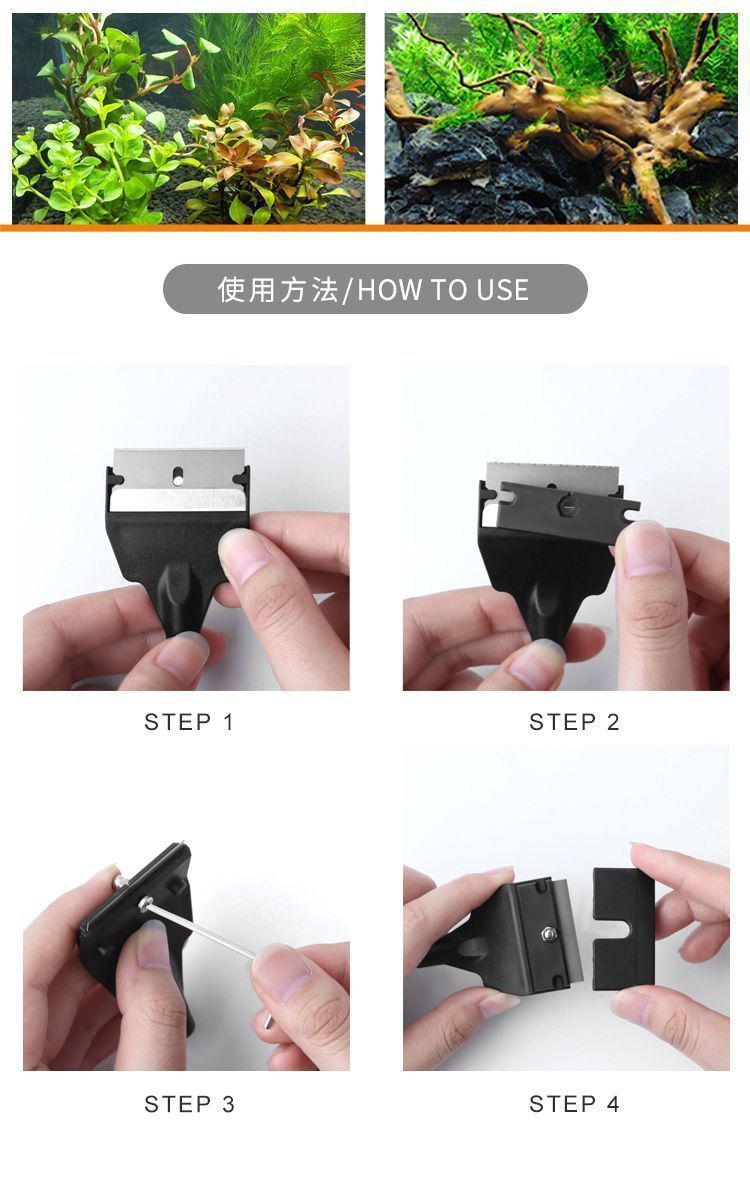 使用方法/HOW TO USE

STEP 1

STEP 2

STEP 3

STEP 4