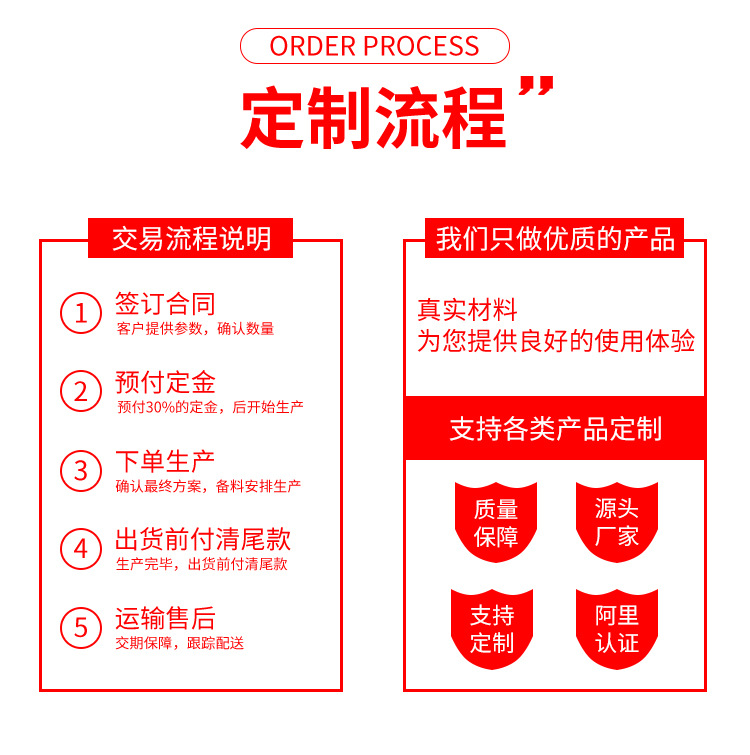 ORDER PROCESS

定制流程”

交易流程说明

1 签订合同
客户提供参数，确认数量

2 预付定金
预付30%的定金，后开始生产

3 下单生产
确认最终方案，备料安排生产

4 出货前付清尾款
生产完毕，出货前付清尾款

5 运输售后
交期保障，跟踪配送

我们只做优质的产品

真实材料
为您提供良好的使用体验

支持各类产品定制

质量保障

源头厂家

支持定制

阿里认证