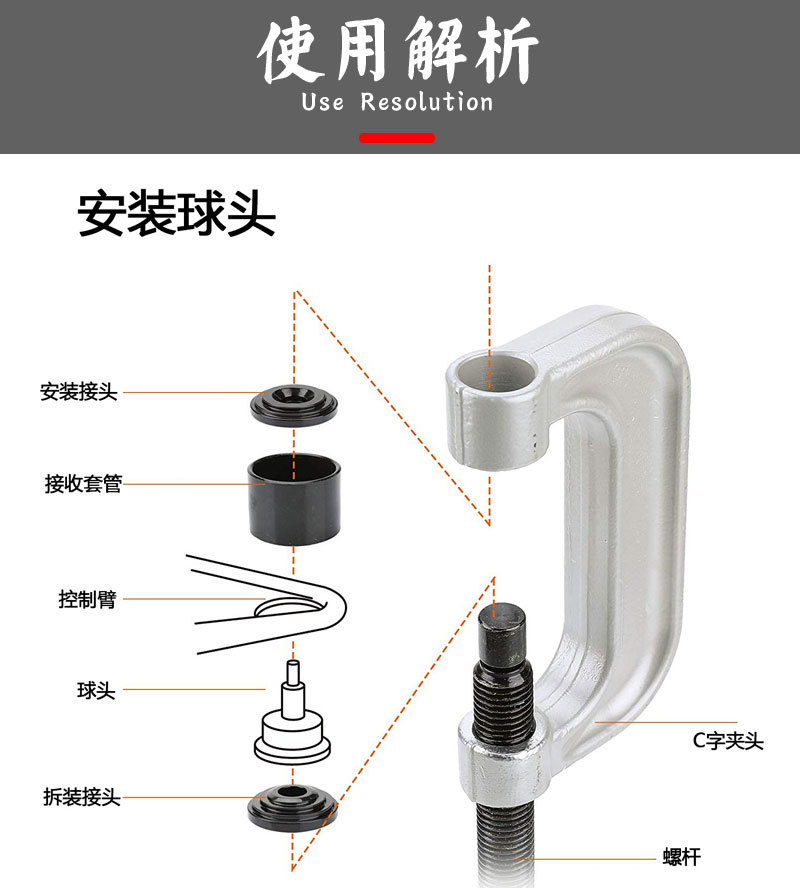 使用解析
Use Resolution

安装球头

安装接头

接收套管

控制臂

球头

拆装接头

C字夹头

螺杆