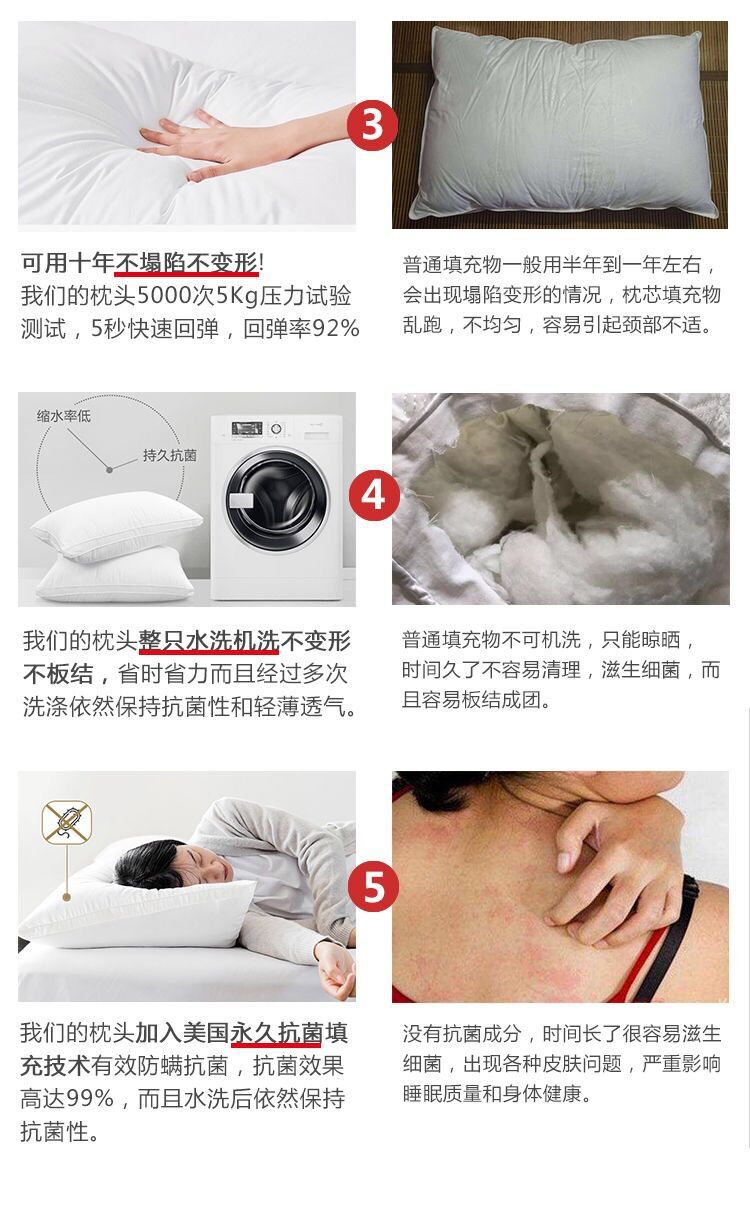 3

可用十年不塌陷不变形!
我们的枕头5000次5Kg压力试验测试，5秒快速回弹，回弹率92%

普通填充物一般用半年到一年左右，会出现塌陷变形的情况，枕芯填充物乱跑，不均匀，容易引起颈部不适。

缩水率低

持久抗菌

4

我们的枕头整只水洗机洗不变形不板结，省时省力而且经过多次洗涤依然保持抗菌性和轻薄透气。

普通填充物不可机洗，只能晾晒，时间久了不容易清理，滋生细菌，而且容易板结成团。

5

我们的枕头加入美国永久抗菌填充技术有效防螨抗菌，抗菌效果高达99%，而且水洗后依然保持抗菌性。

没有抗菌成分，时间长了很容易滋生细菌，出现各种皮肤问题，严重影响睡眠质量和身体健康。