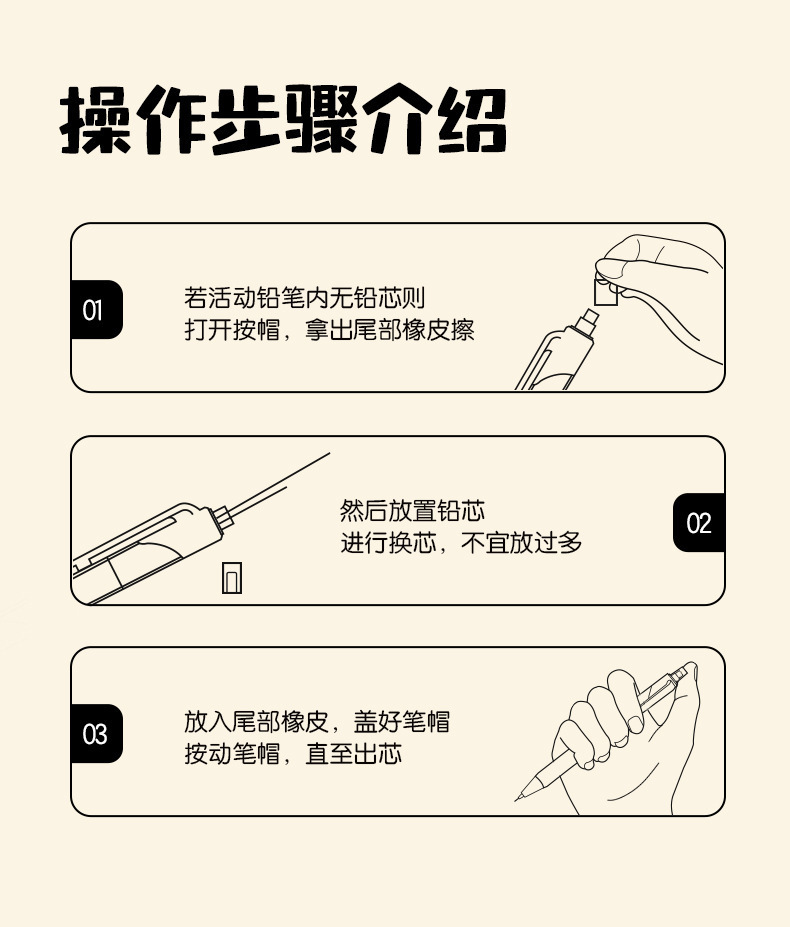 操作步骤介绍

01
若活动铅笔内无铅芯则
打开按帽，拿出尾部橡皮擦

然后放置铅芯
进行换芯，不宜放过多
02

03
放入尾部橡皮，盖好笔帽
按动笔帽，直至出芯