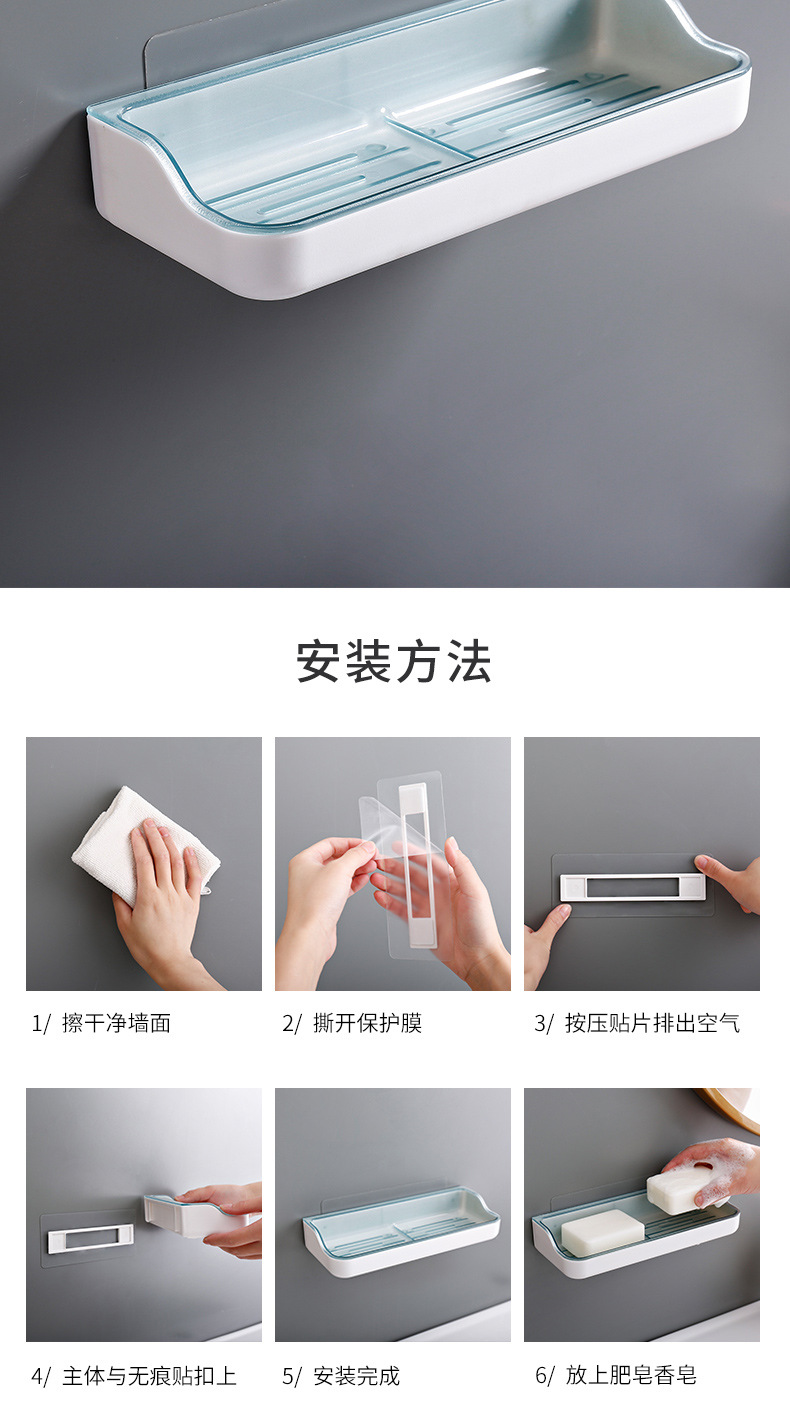 安装方法

1/ 擦干净墙面

2/ 撕开保护膜

3/ 按压贴片排出空气

4/ 主体与无痕贴扣上

5/ 安装完成

6/ 放上肥皂香皂