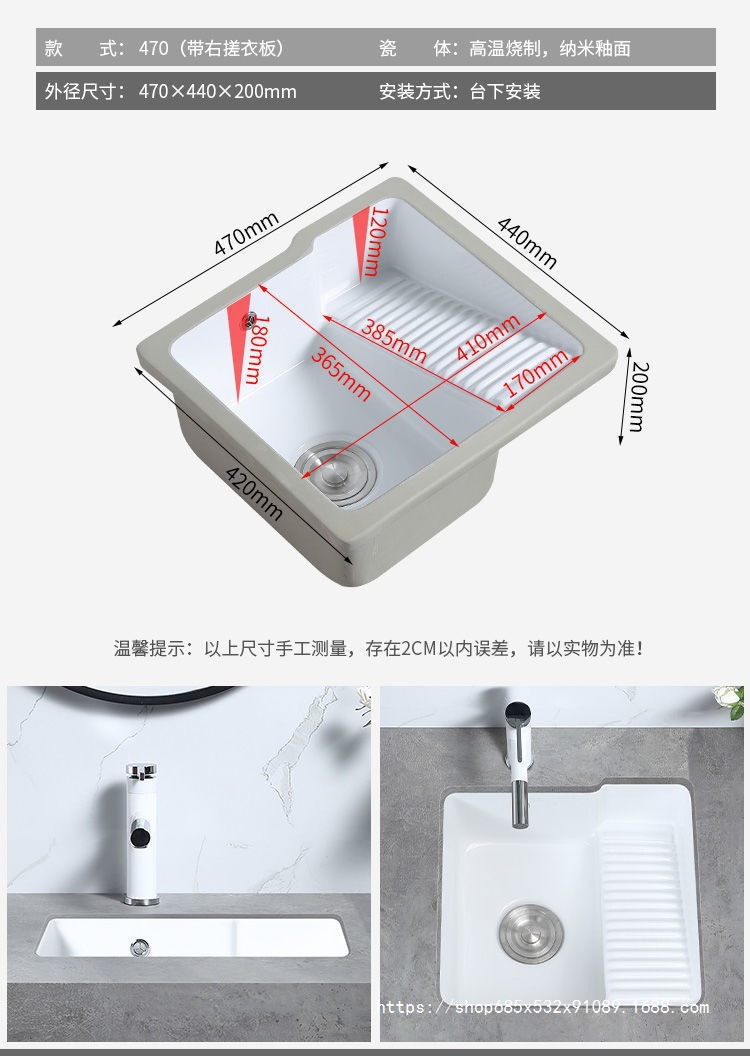 款　　式：470（带右搓衣板）　　瓷　　体：高温烧制，纳米釉面

外径尺寸：470×440×200mm　　安装方式：台下安装

470mm

440mm

120mm

180mm

385mm

410mm

365mm

170mm

200mm

420mm

温馨提示：以上尺寸手工测量，存在2CM以内误差，请以实物为准！

https://shop685x532x91089.1688.com