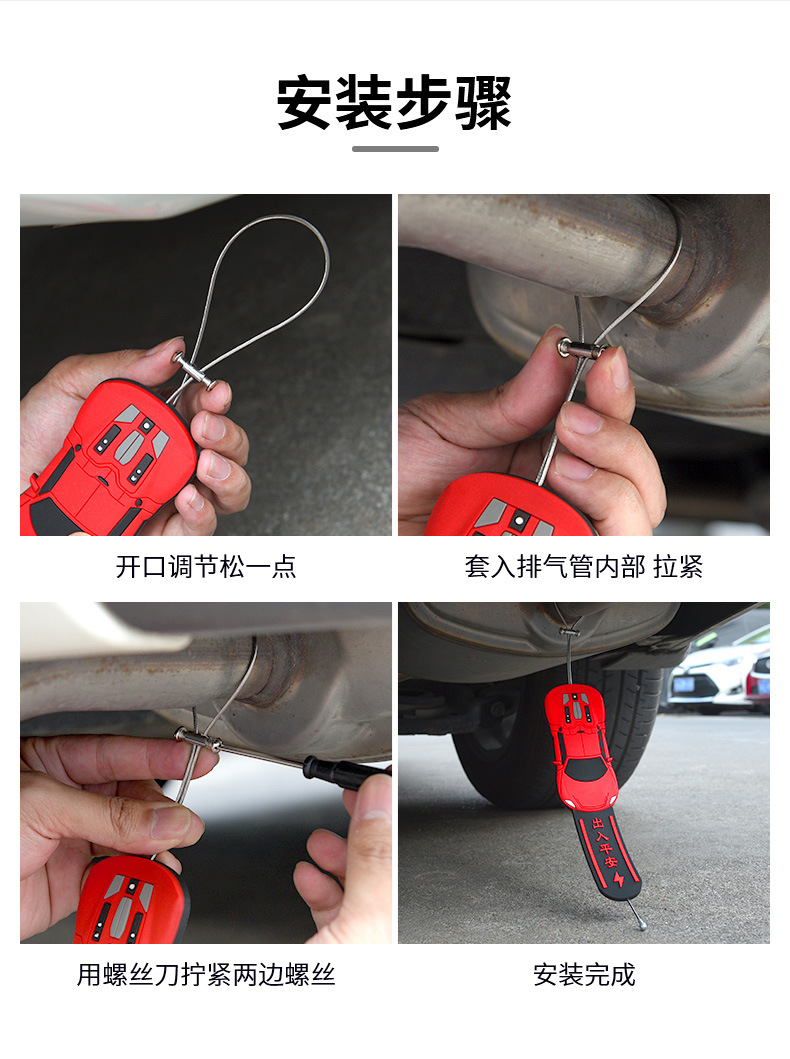 安装步骤

开口调节松一点

套入排气管内部 拉紧

用螺丝刀拧紧两边螺丝

出入平安

安装完成