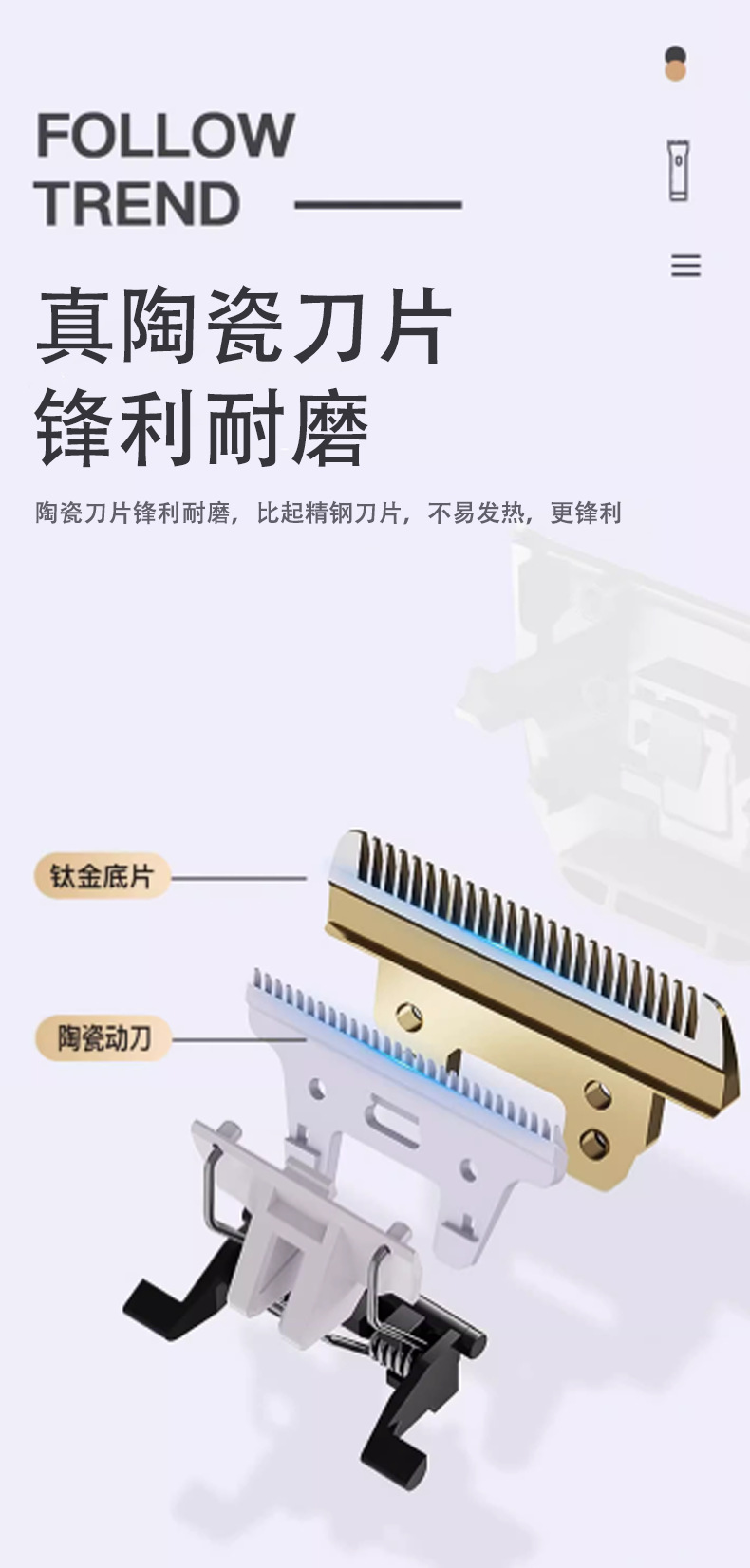 FOLLOW
TREND

真陶瓷刀片
锋利耐磨

陶瓷刀片锋利耐磨，比起精钢刀片，不易发热，更锋利

钛金底片

陶瓷动刀