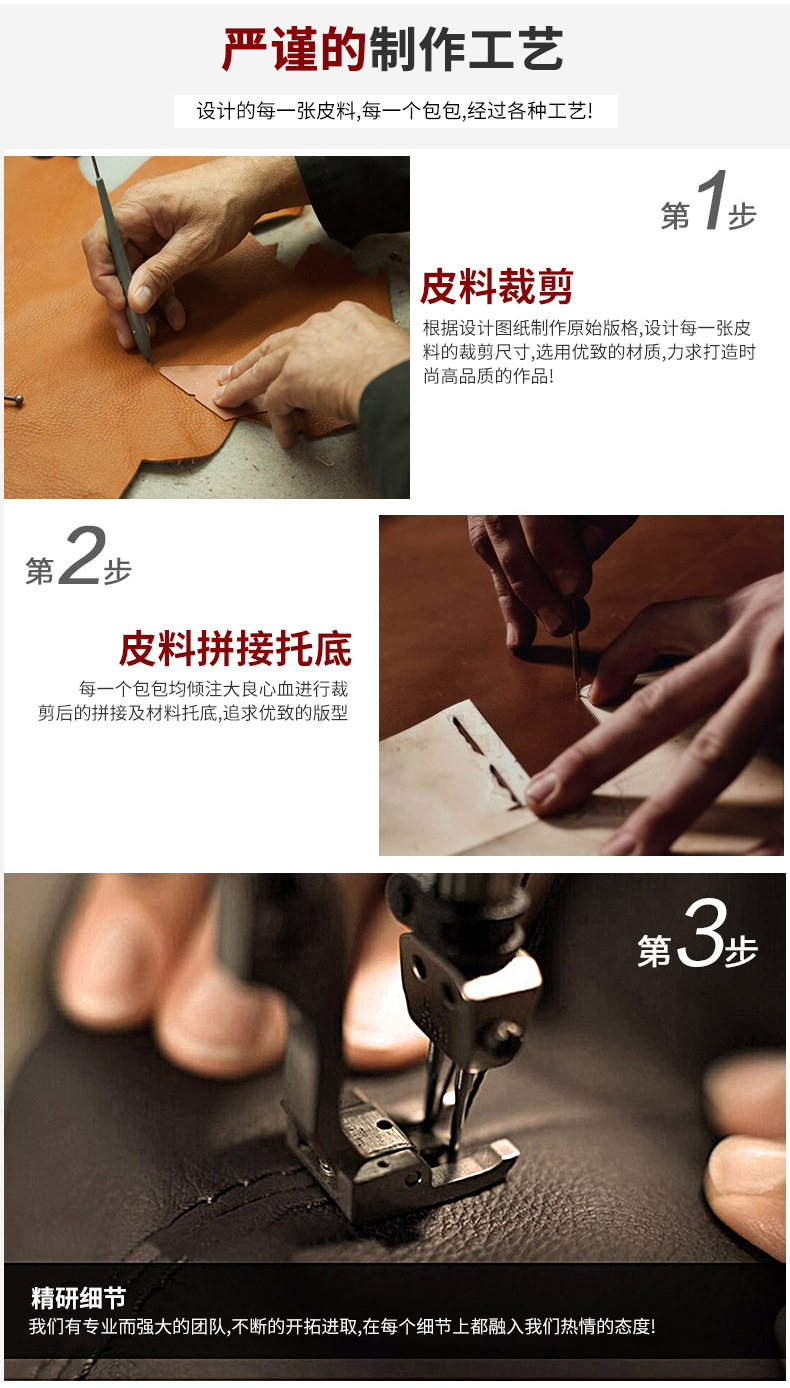 严谨的制作工艺

设计的每一张皮料,每一个包包,经过各种工艺!

第1步

皮料裁剪

根据设计图纸制作原始版格,设计每一张皮料的裁剪尺寸,选用优致的材质,力求打造时尚高品质的作品!

第2步

皮料拼接托底

每一个包包均倾注大良心血进行裁剪后的拼接及材料托底,追求优致的版型

第3步

精研细节

我们有专业而强大的团队,不断的开拓进取,在每个细节上都融入我们热情的态度!