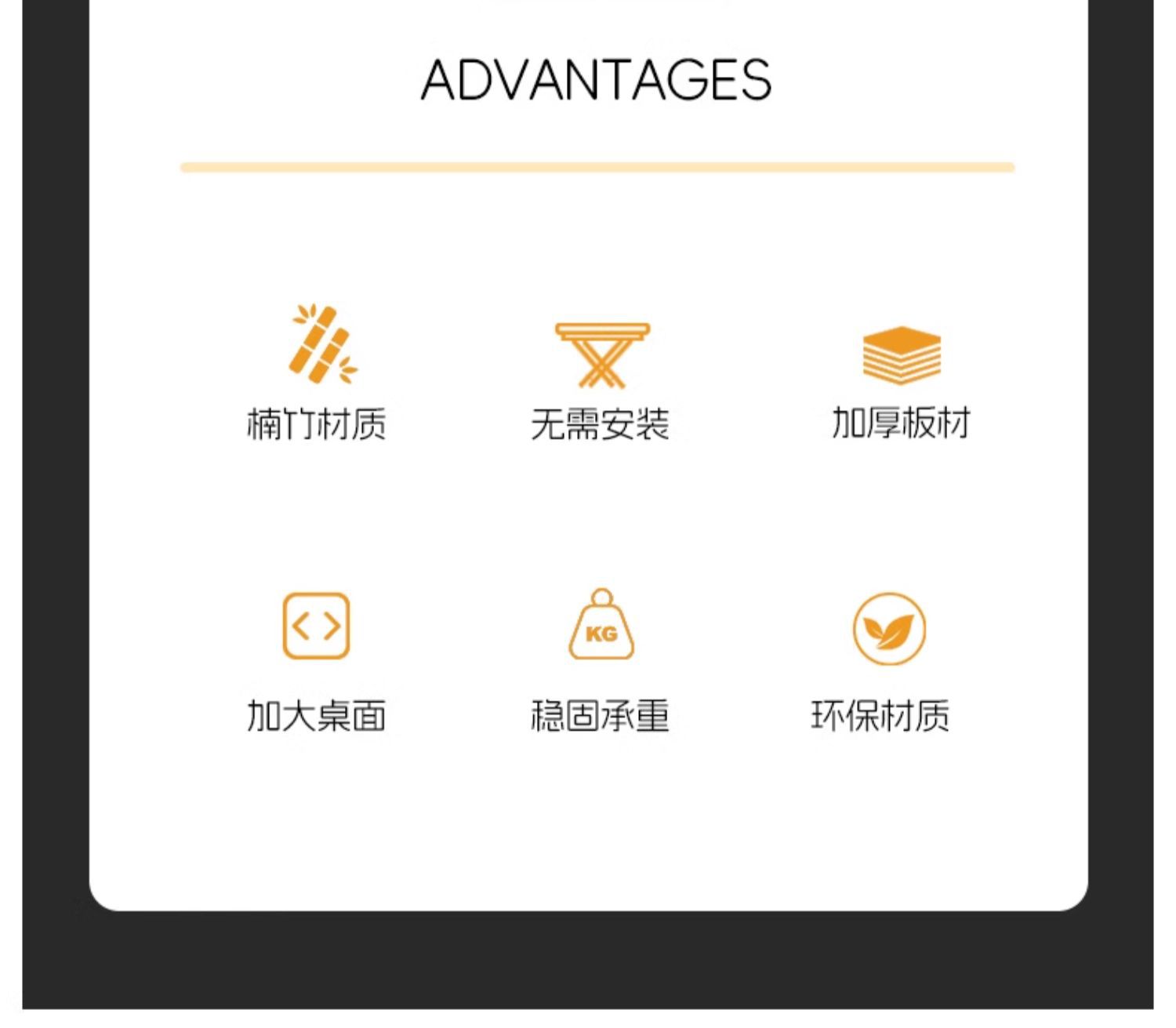 ADVANTAGES

楠竹材质

无需安装

加厚板材

加大桌面

KG

稳固承重

环保材质