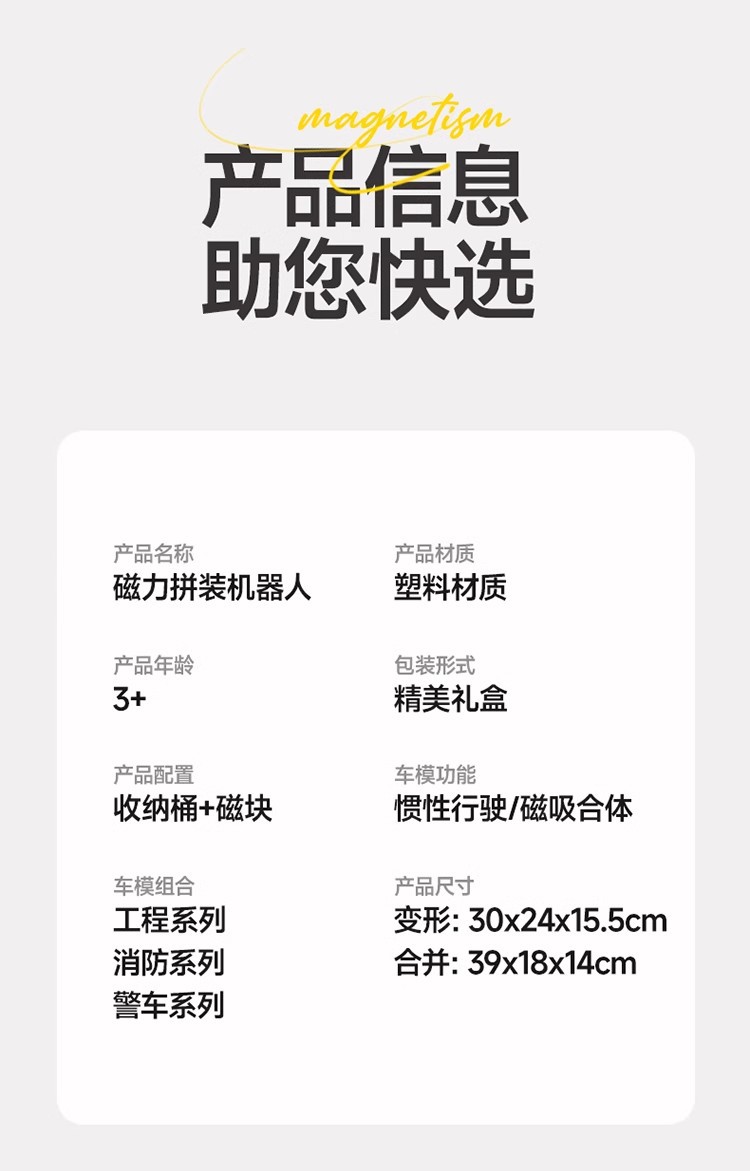 magnetism

产品信息
助您快选

产品名称
磁力拼装机器人

产品年龄
3+

产品配置
收纳桶+磁块

车模组合
工程系列
消防系列
警车系列

产品材质
塑料材质

包装形式
精美礼盒

车模功能
惯性行驶/磁吸合体

产品尺寸
变形: 30x24x15.5cm
合并: 39x18x14cm