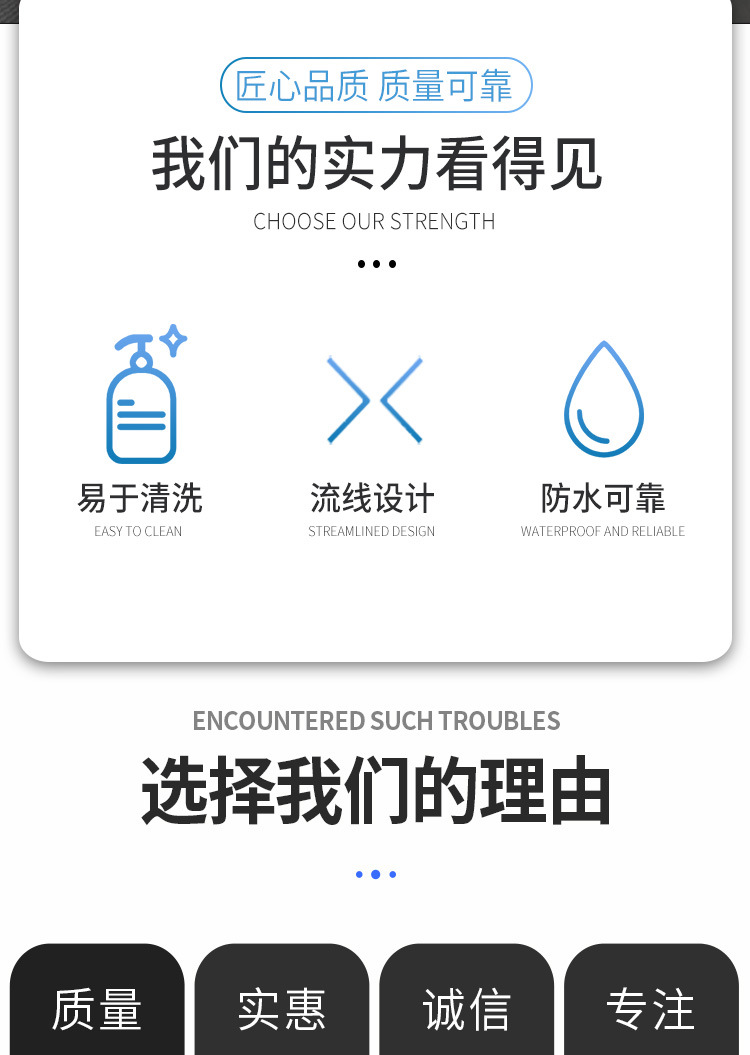 匠心品质 质量可靠

我们的实力看得见

CHOOSE OUR STRENGTH

易于清洗
EASY TO CLEAN

流线设计
STREAMLINED DESIGN

防水可靠
WATERPROOF AND RELIABLE

ENCOUNTERED SUCH TROUBLES

选择我们的理由

质量

实惠

诚信

专注