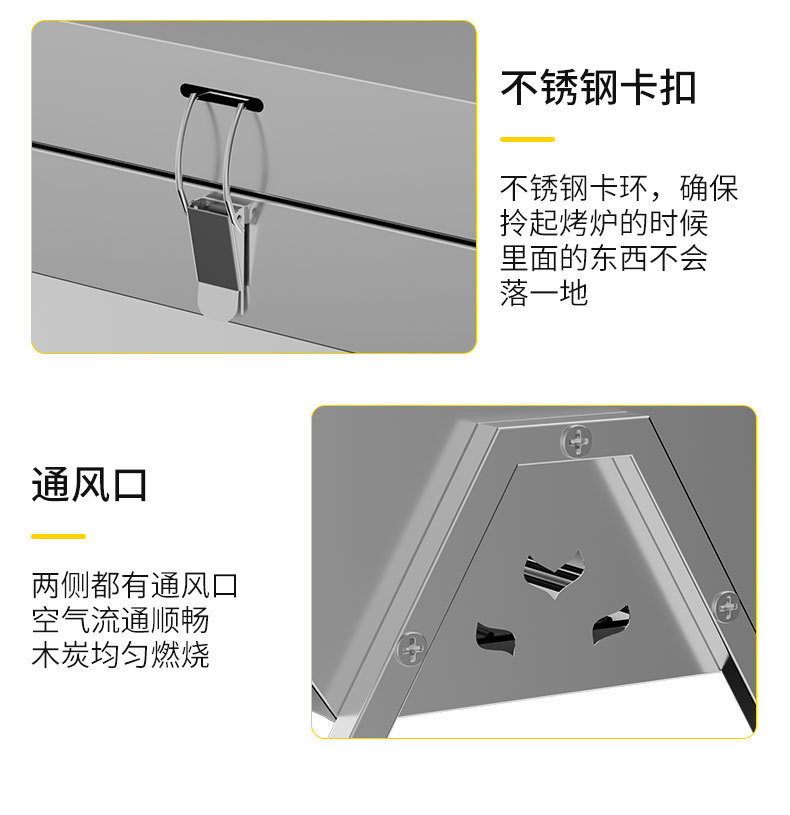 不锈钢卡扣

不锈钢卡环，确保拎起烤炉的时候里面的东西不会落一地

通风口

两侧都有通风口
空气流通顺畅
木炭均匀燃烧