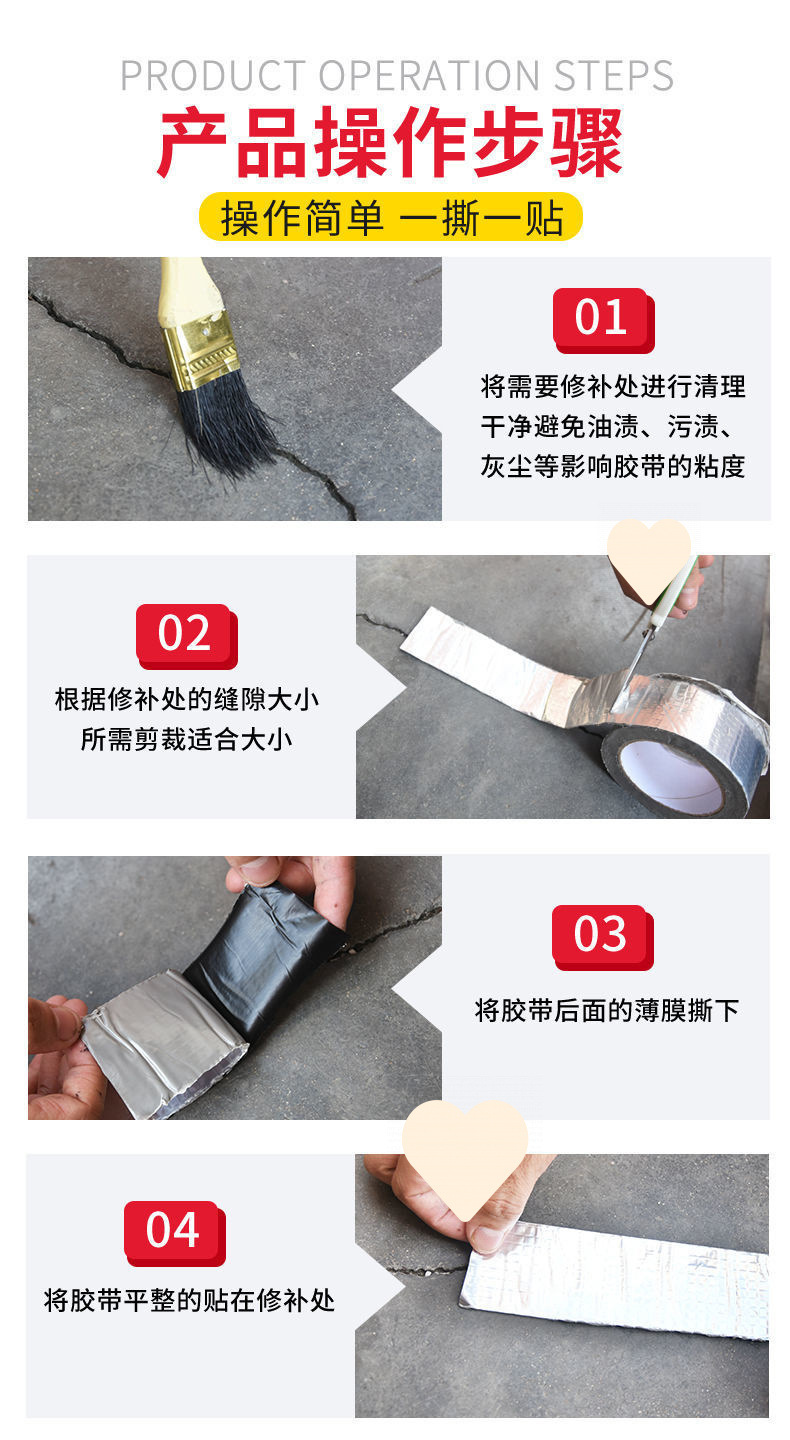 PRODUCT OPERATION STEPS

产品操作步骤

操作简单 一撕一贴

01

将需要修补处进行清理干净避免油渍、污渍、灰尘等影响胶带的粘度

02

根据修补处的缝隙大小所需剪裁适合大小

03

将胶带后面的薄膜撕下

04

将胶带平整的贴在修补处