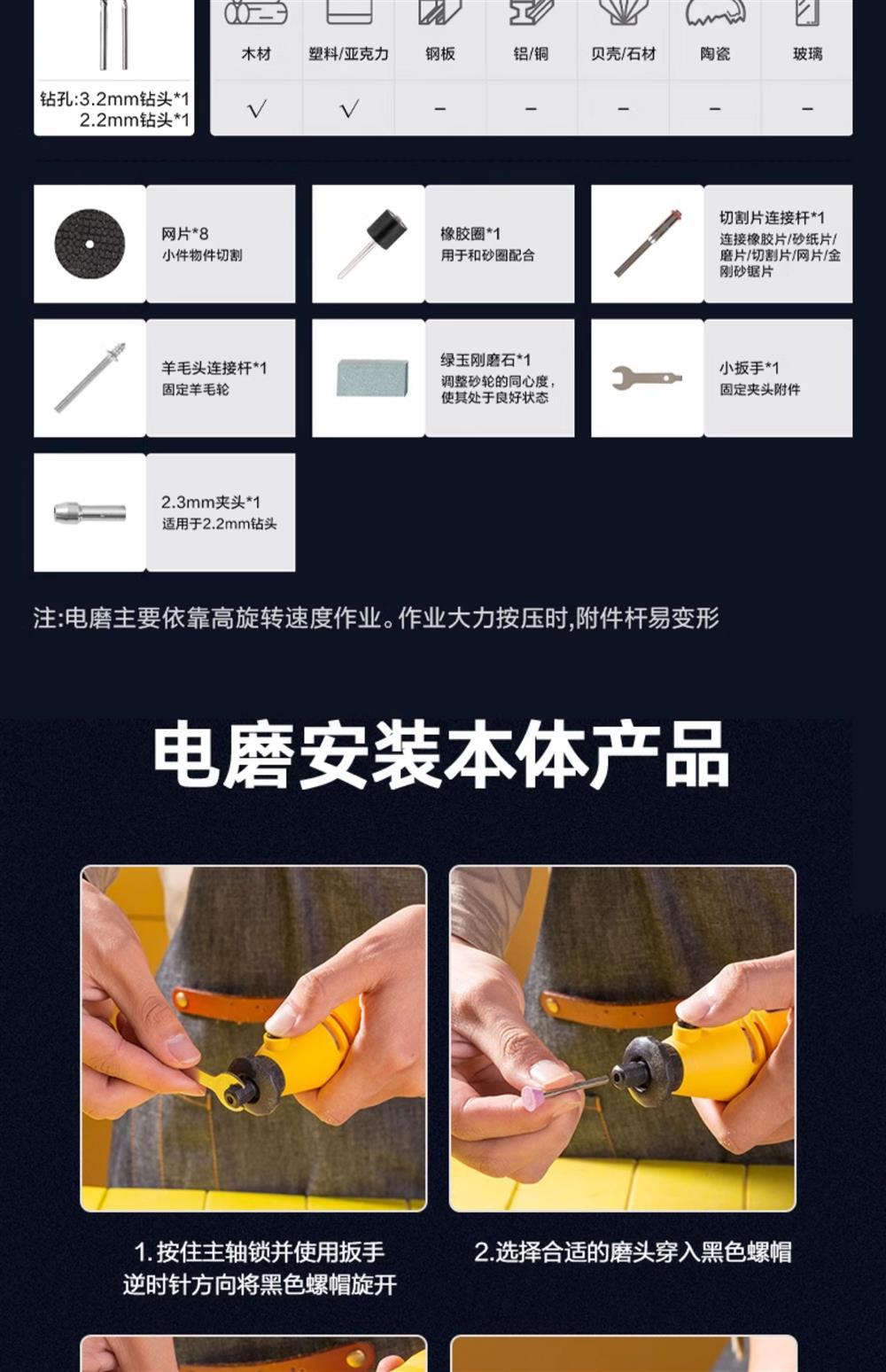 钻孔:3.2mm钻头*1
2.2mm钻头*1

| 木材 | 塑料/亚克力 | 钢板 | 铝/铜 | 贝壳/石材 | 陶瓷 | 玻璃 |
|---|---|---|---|---|---|---|
| √ | √ | – | – | – | – | – |

网片*8
小件物件切割

橡胶圈*1
用于和砂圈配合

切割片连接杆*1
连接橡胶片/砂纸片/磨片/切割片/网片/金刚砂锯片

羊毛头连接杆*1
固定羊毛轮

绿玉刚磨石*1
调整砂轮的同心度，使其处于良好状态

小扳手*1
固定夹头附件

2.3mm夹头*1
适用于2.2mm钻头

注:电磨主要依靠高旋转速度作业。作业大力按压时,附件杆易变形

电磨安装本体产品

1.按住主轴锁并使用扳手逆时针方向将黑色螺帽旋开

2.选择合适的磨头穿入黑色螺帽