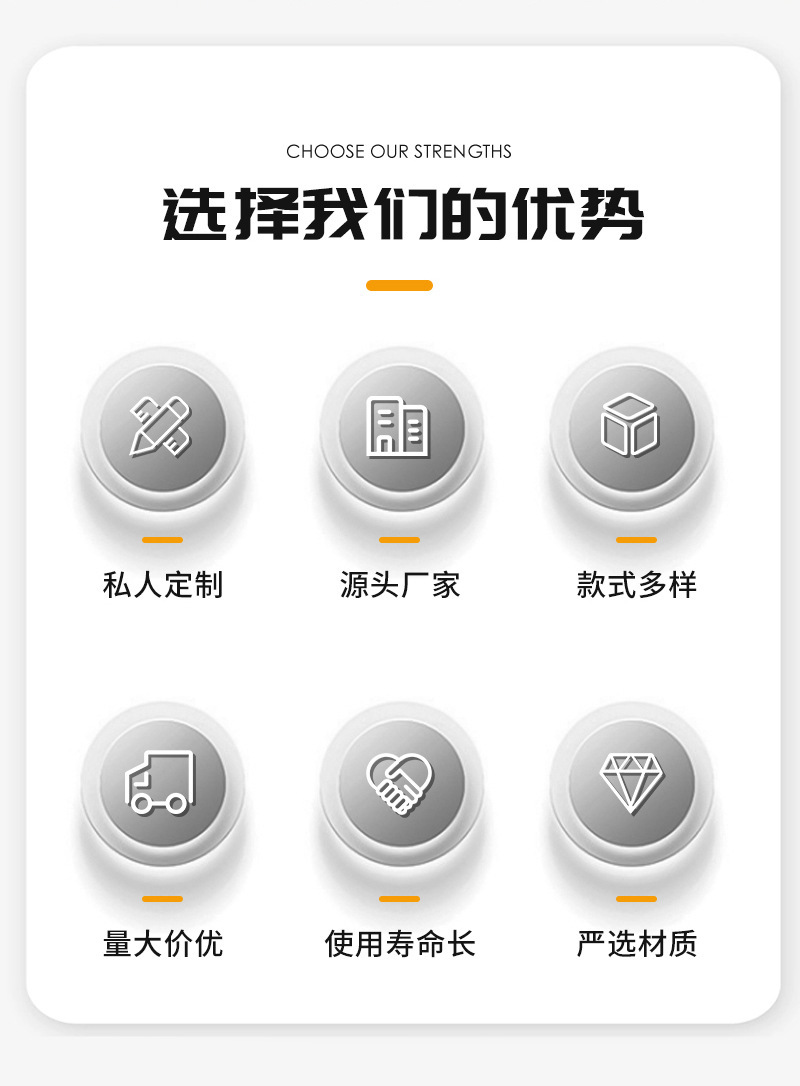 CHOOSE OUR STRENGTHS

选择我们的优势

私人定制

源头厂家

款式多样

量大价优

使用寿命长

严选材质