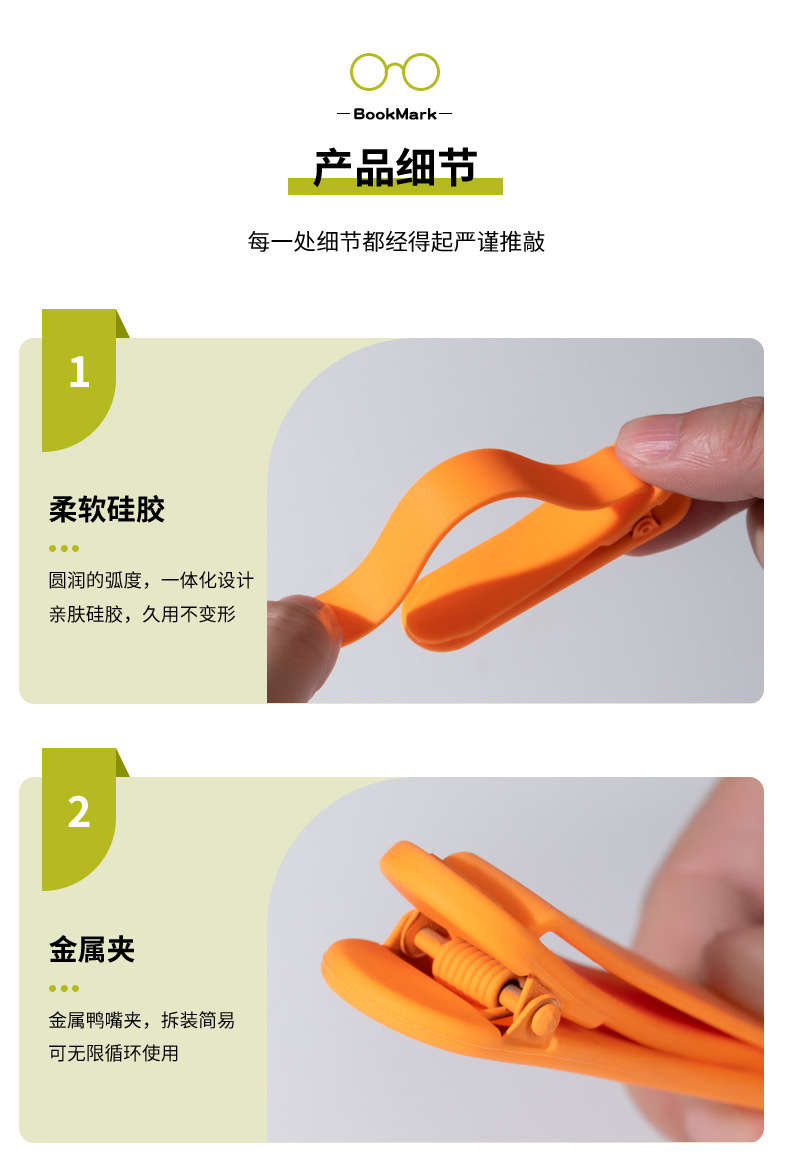 —BookMark—

产品细节

每一处细节都经得起严谨推敲

1

柔软硅胶

圆润的弧度，一体化设计
亲肤硅胶，久用不变形

2

金属夹

金属鸭嘴夹，拆装简易
可无限循环使用