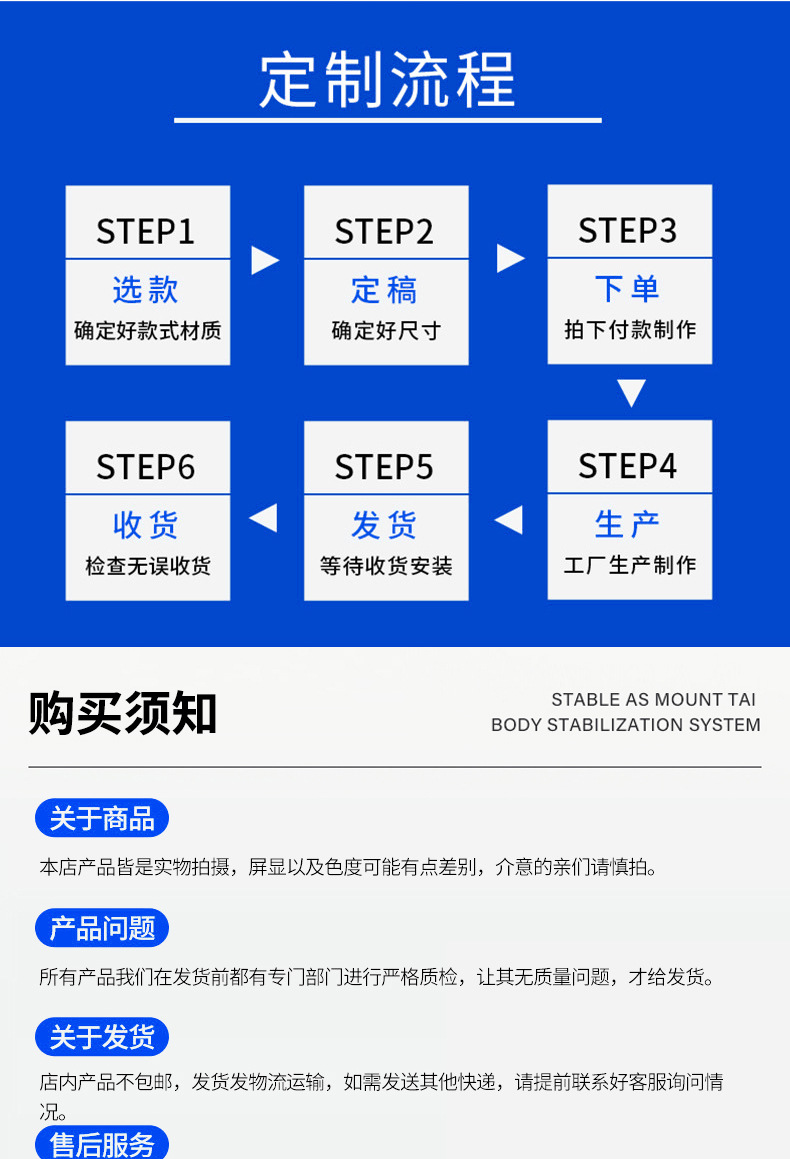 定制流程

STEP1
选款
确定好款式材质

STEP2
定稿
确定好尺寸

STEP3
下单
拍下付款制作

STEP4
生产
工厂生产制作

STEP5
发货
等待收货安装

STEP6
收货
检查无误收货

购买须知

STABLE AS MOUNT TAI
BODY STABILIZATION SYSTEM

关于商品

本店产品皆是实物拍摄，屏显以及色度可能有点差别，介意的亲们请慎拍。

产品问题

所有产品我们在发货前都有专门部门进行严格质检，让其无质量问题，才给发货。

关于发货

店内产品不包邮，发货发物流运输，如需发送其他快递，请提前联系好客服询问情况。

售后服务